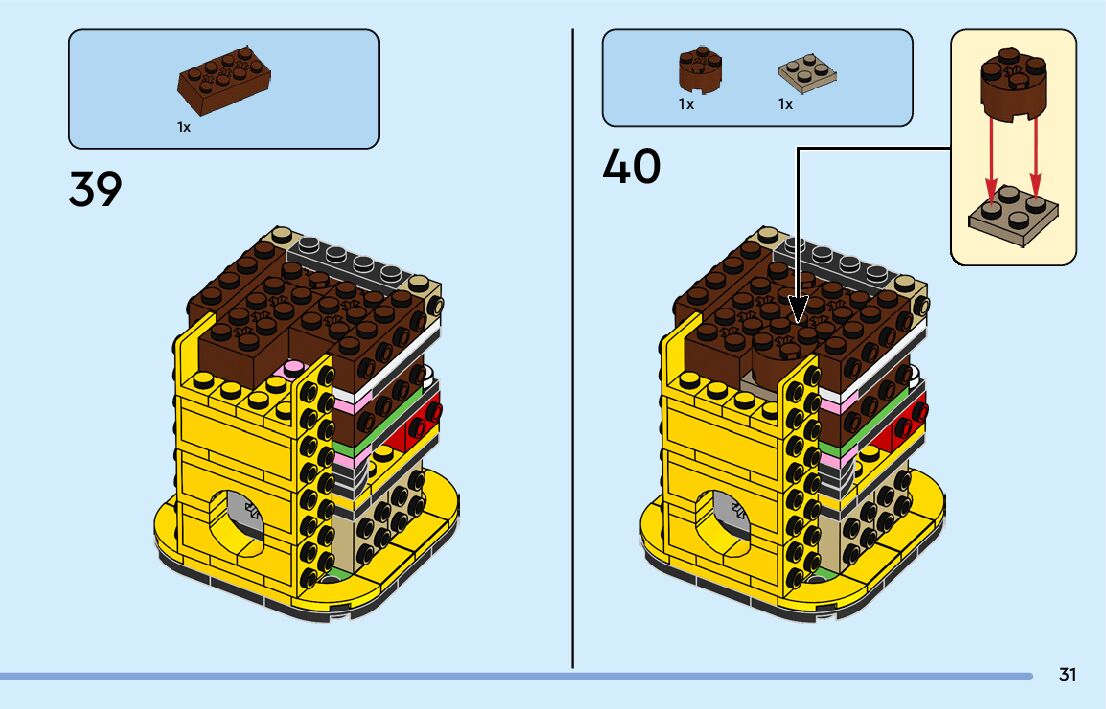 1x

39

1x 1x

40

31