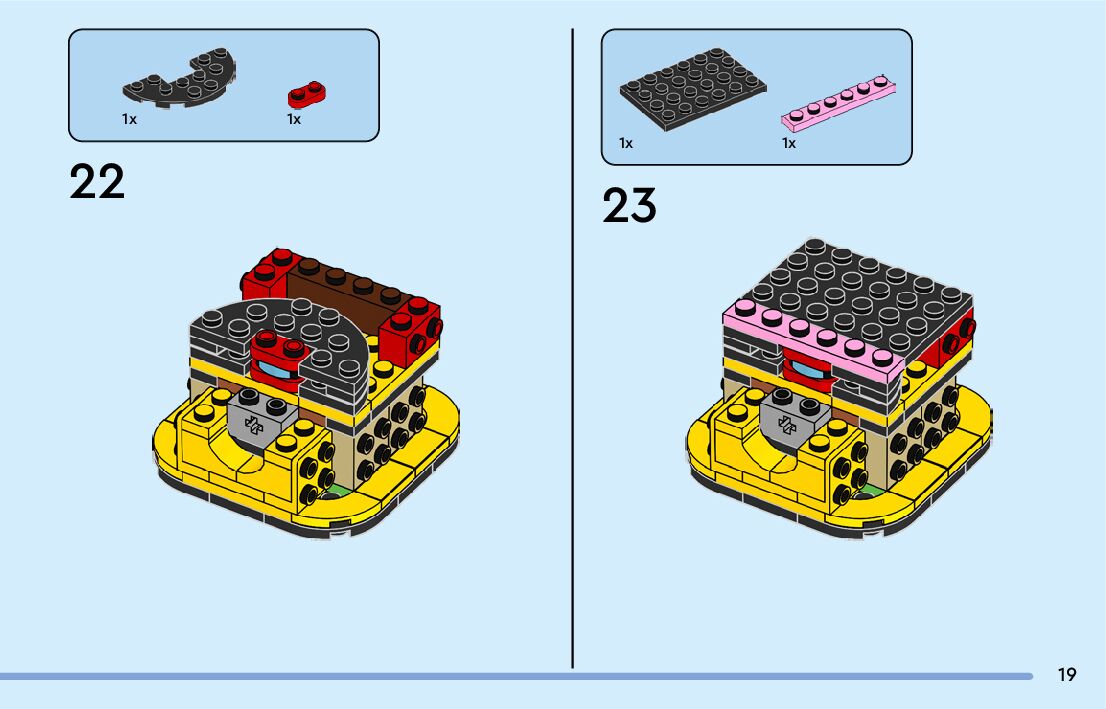 1x 1x

22

1x 1x

23

19