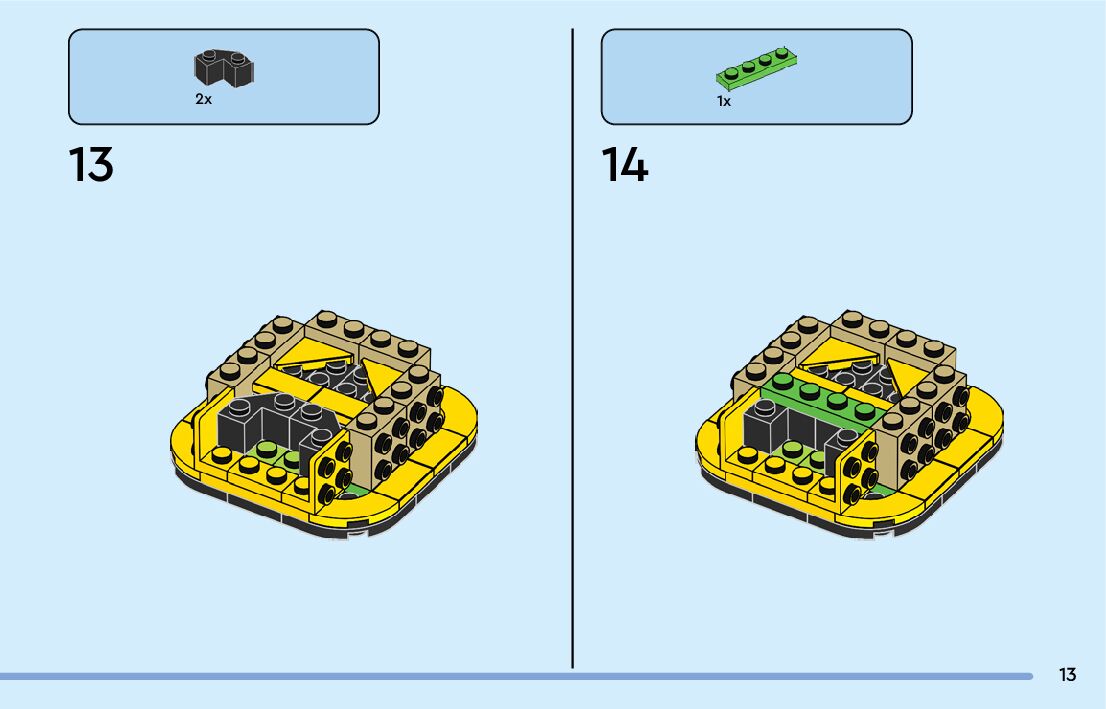 2x

13

1x

14

13