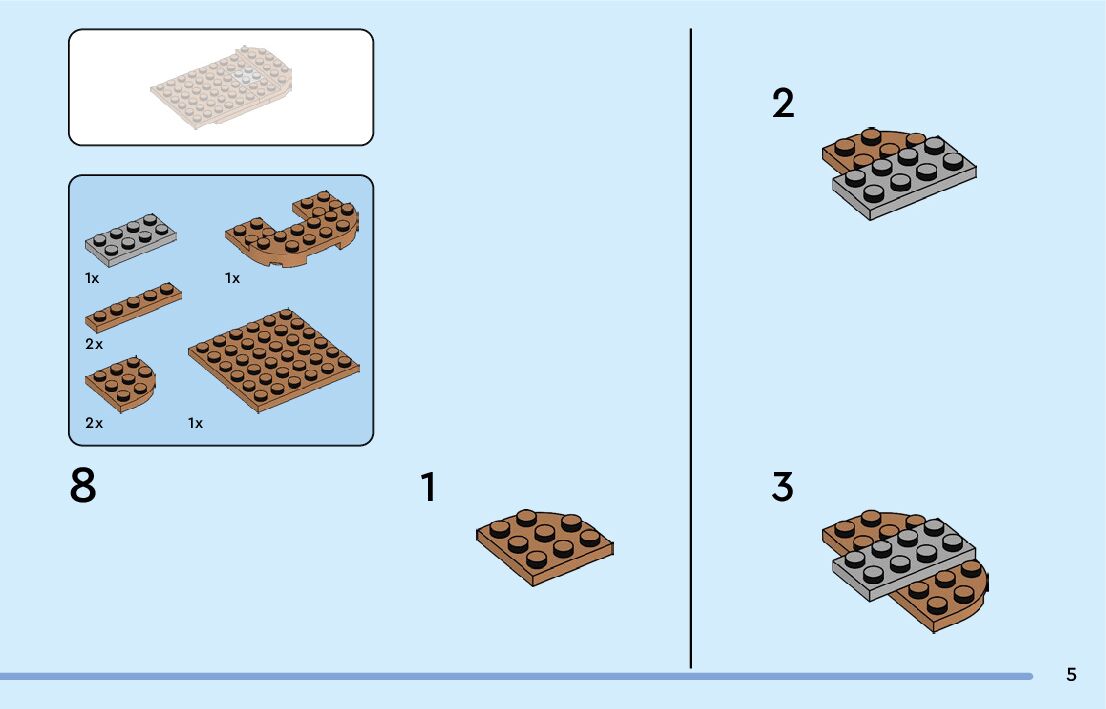 1x
1x
2x
2x
1x
8
1
2
3
5