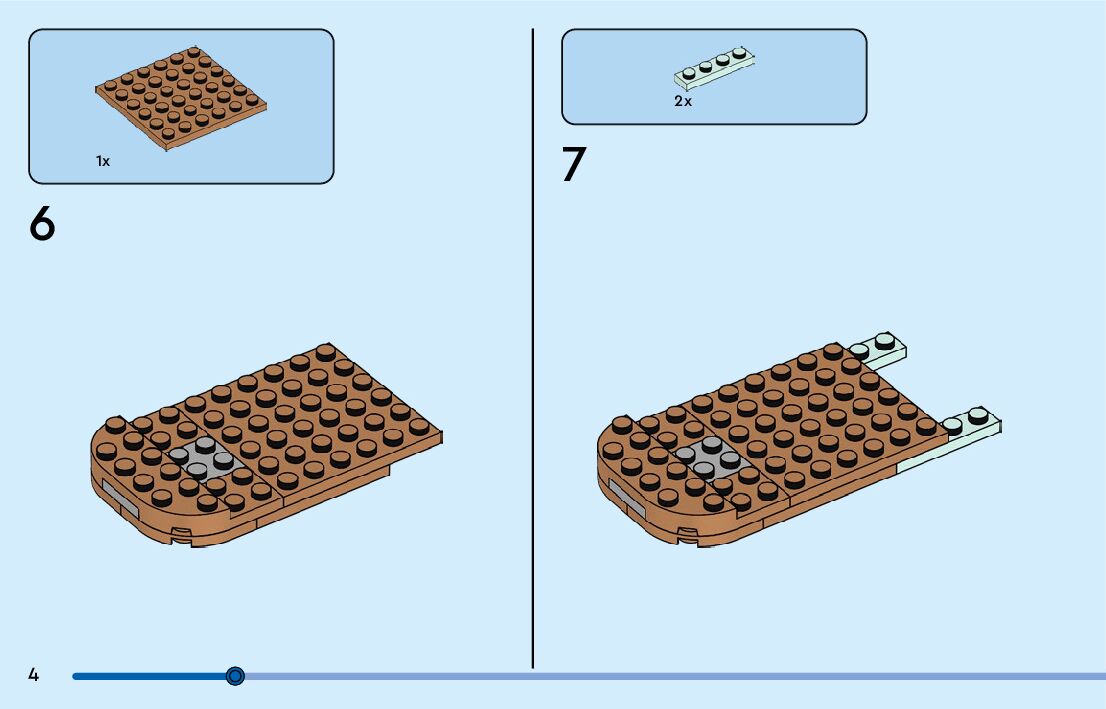 1x

6

2x

7

4