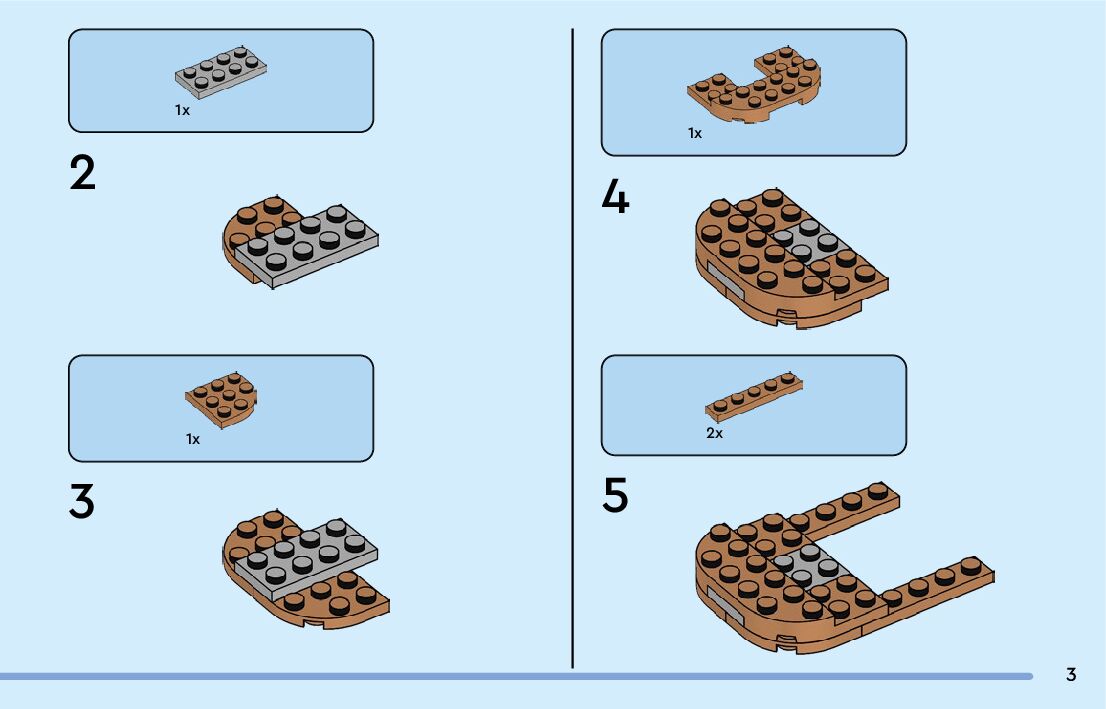 1x

2

1x

3

1x

4

2x

5

3