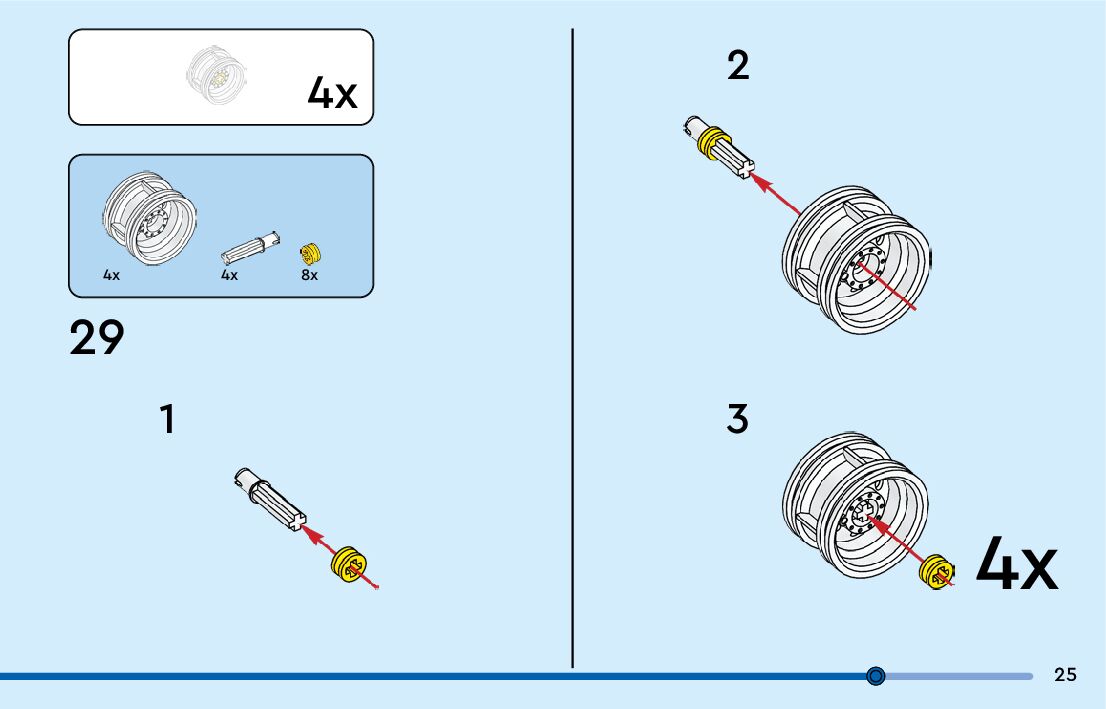 4x

4x
4x
8x

29

1

2

3

4x

25