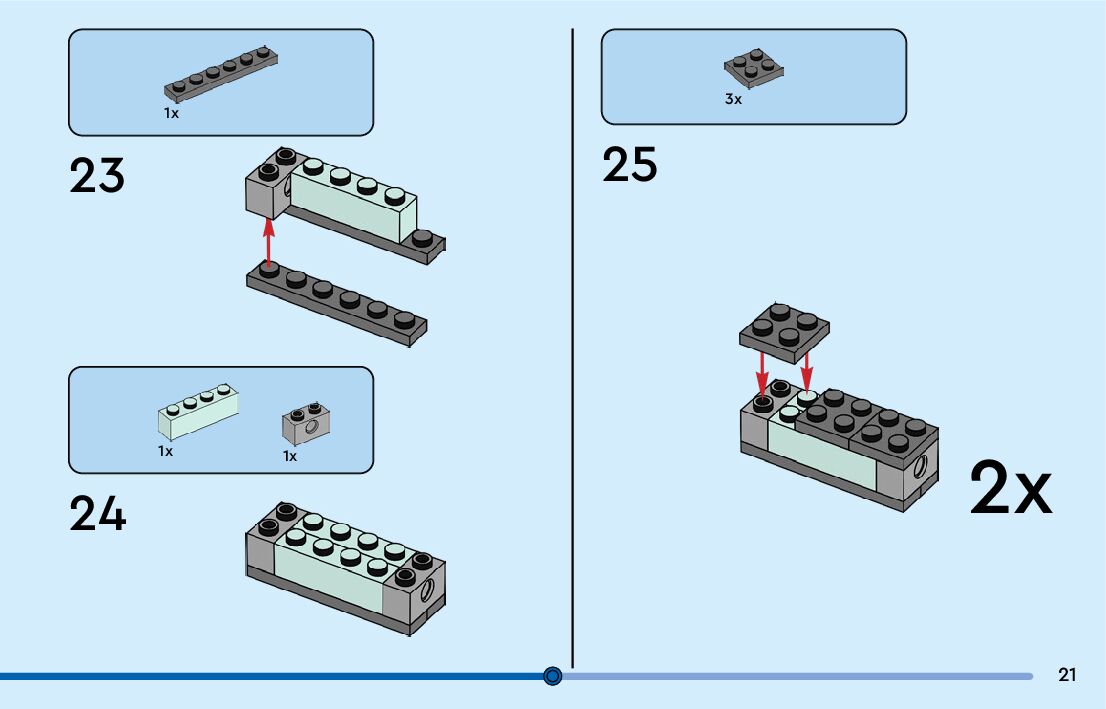 1x

23

1x

1x

24

3x

25

2x

21