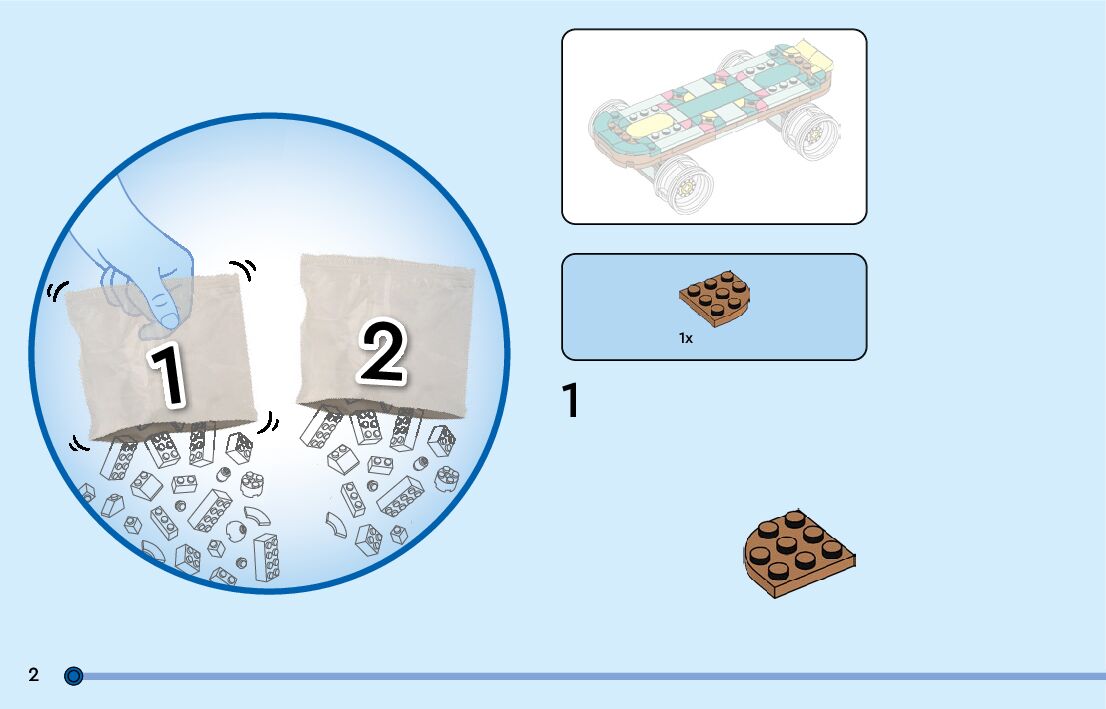 1

2

1x

1

2