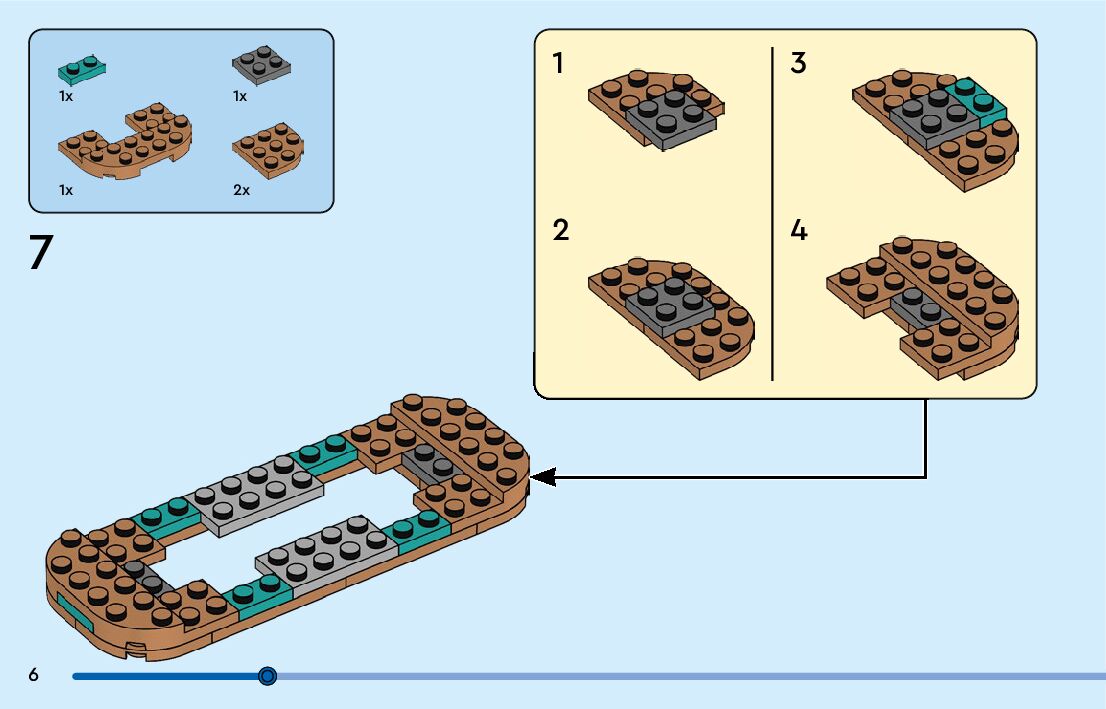 1x
1x
1x
2x

7

1
2
3
4

6