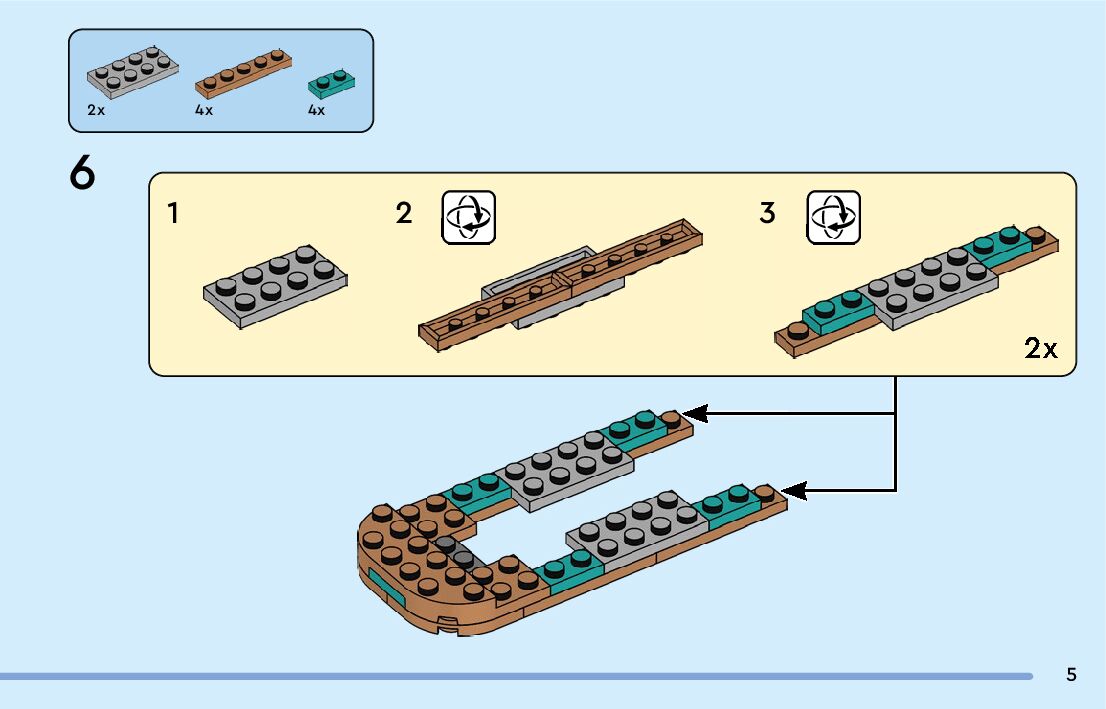 2x
4x
4x

6

1

2

3

2x

5