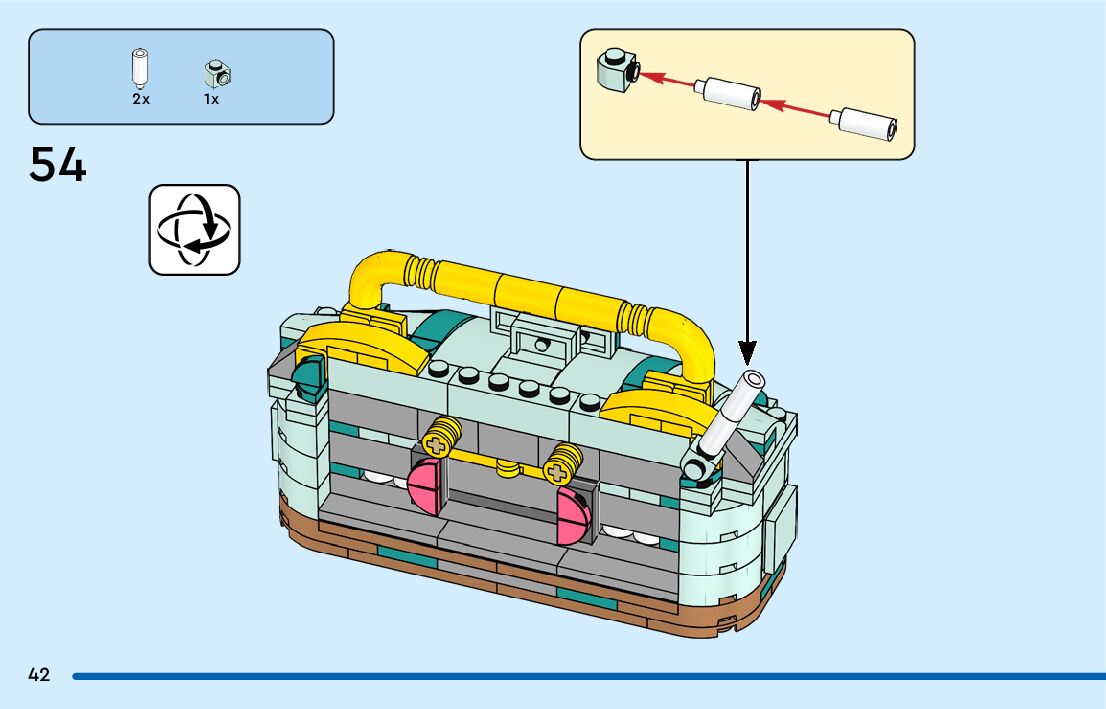 2x 1x

54

42