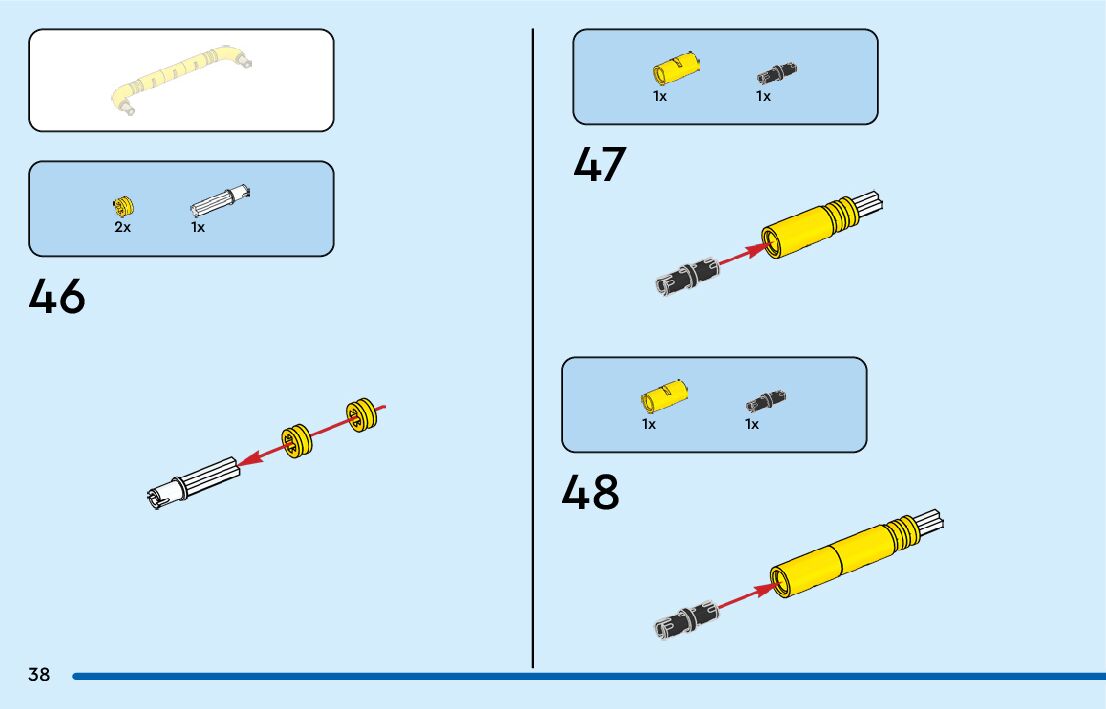 2x 1x

46

1x 1x

47

1x 1x

48

38