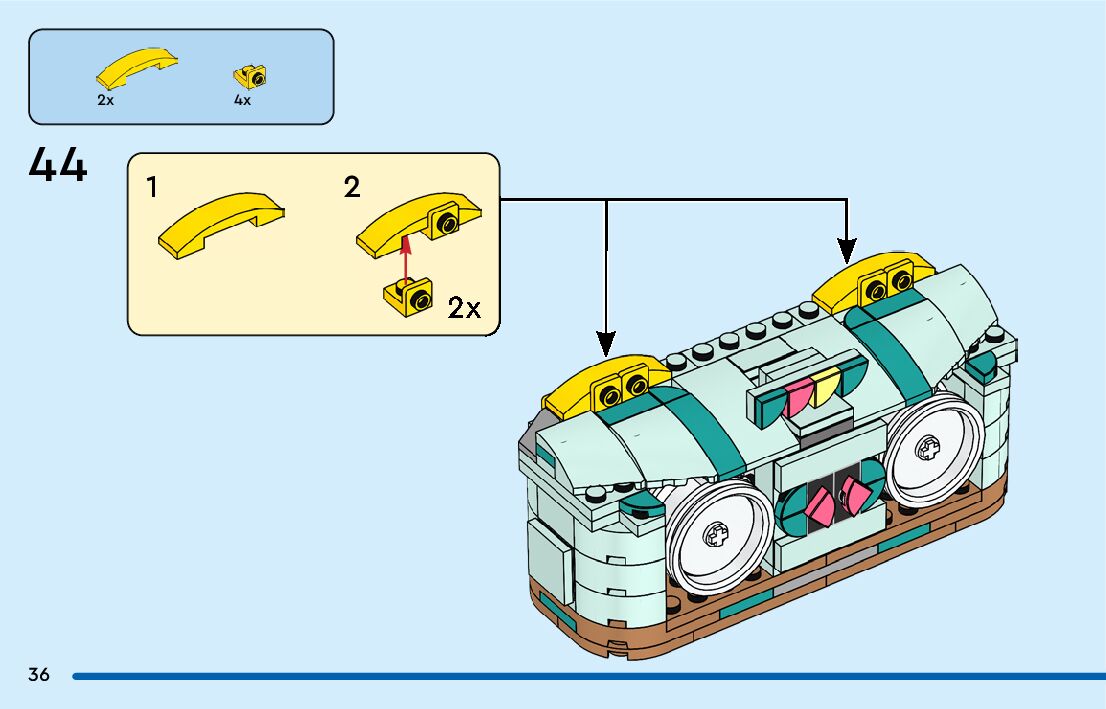 2x
4x

44

1

2

2x

36