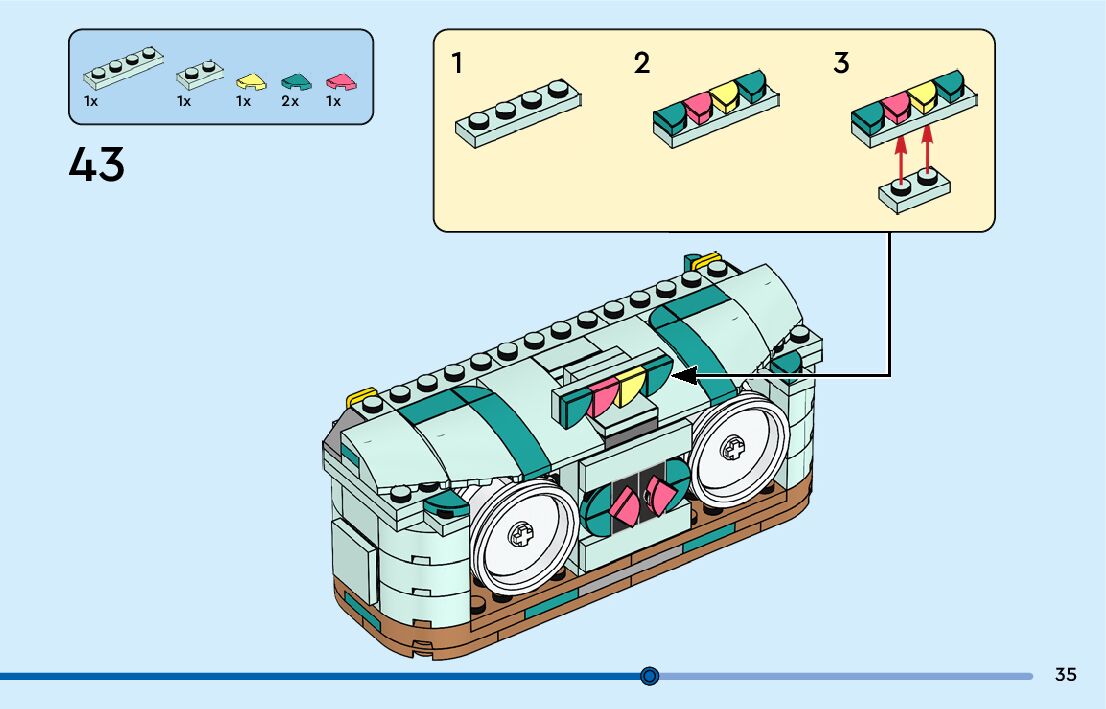 1x 1x 1x 2x 1x

43

1

2

3

35