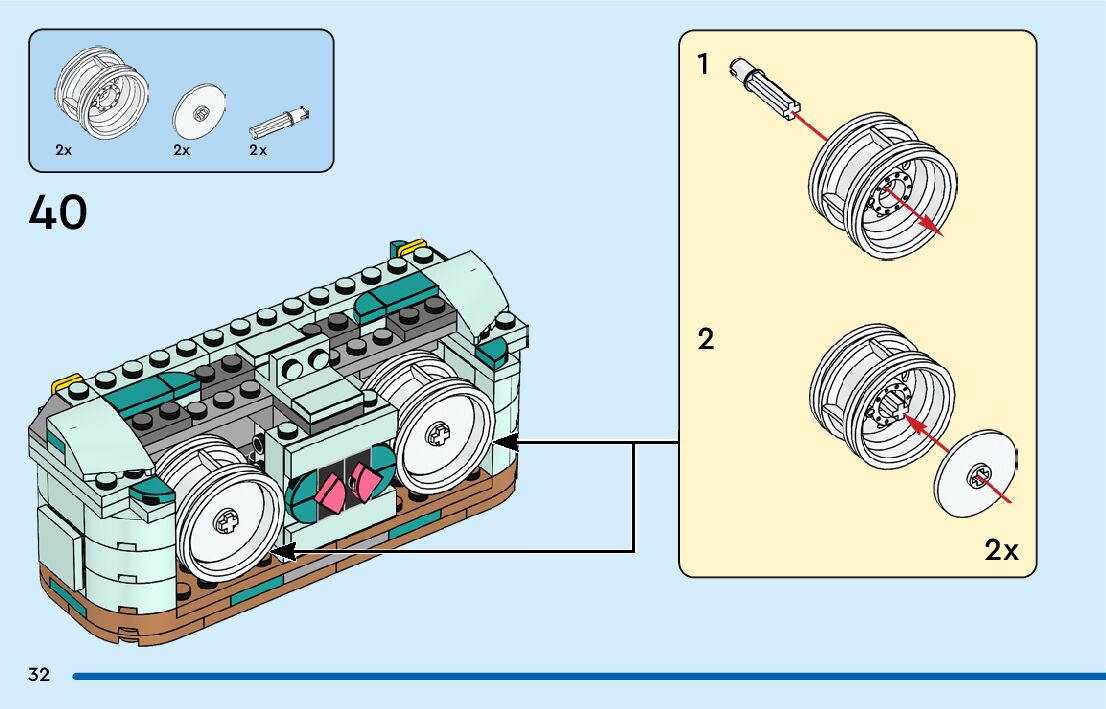 2x
2x
2x

40

1

2

2x

32