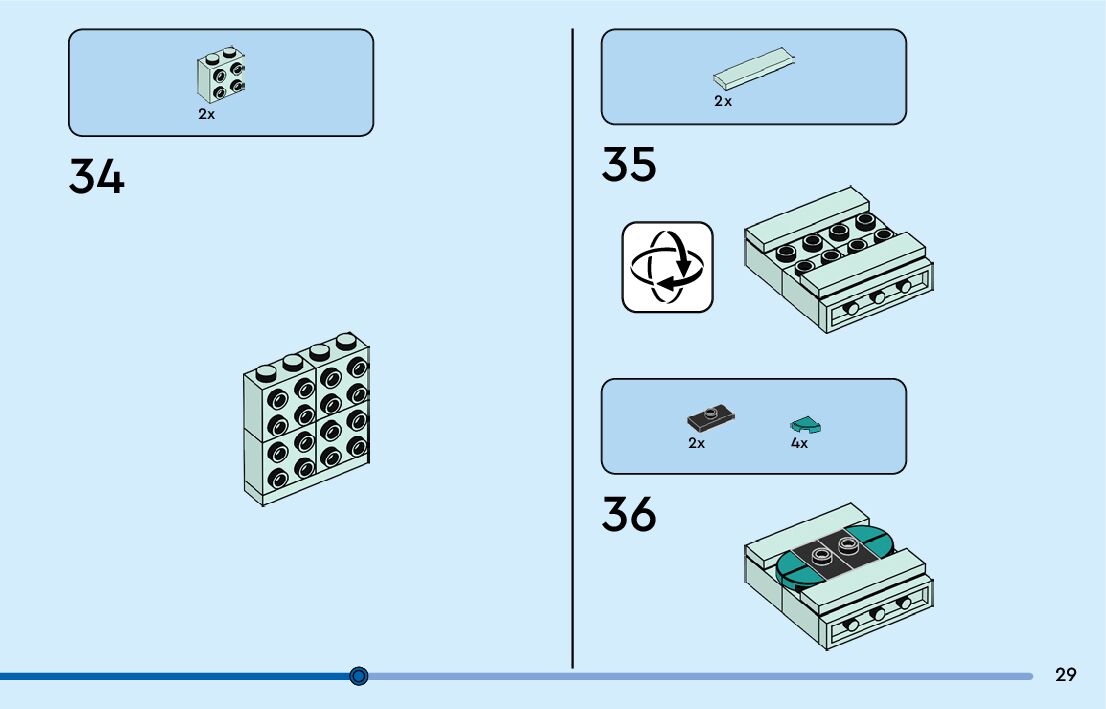 2x

34

2x

35

2x 4x

36

29