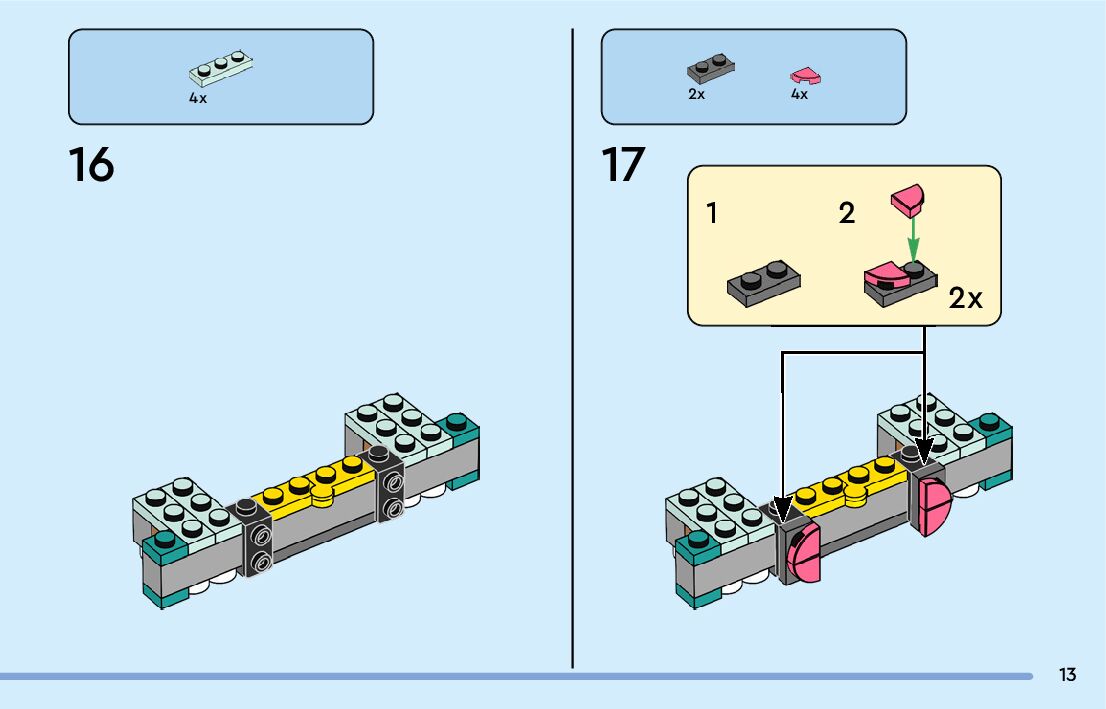 4x

16

2x 4x

17

1 2

2x

13