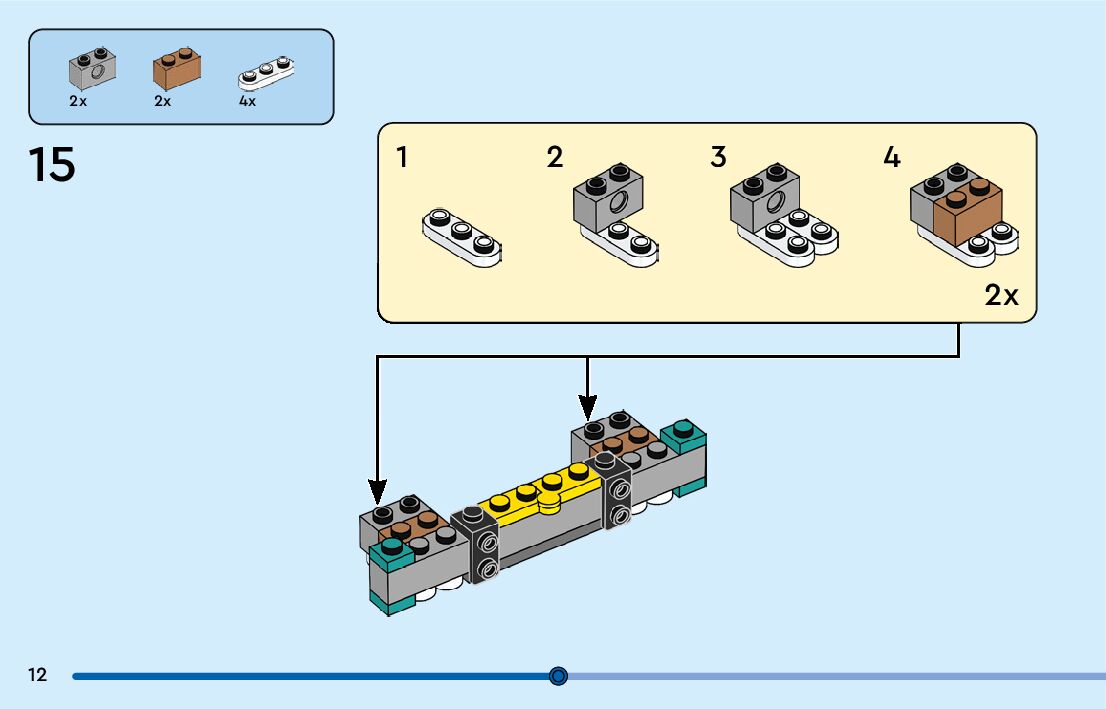 2x 2x 4x

15

1 2 3 4

2x

12