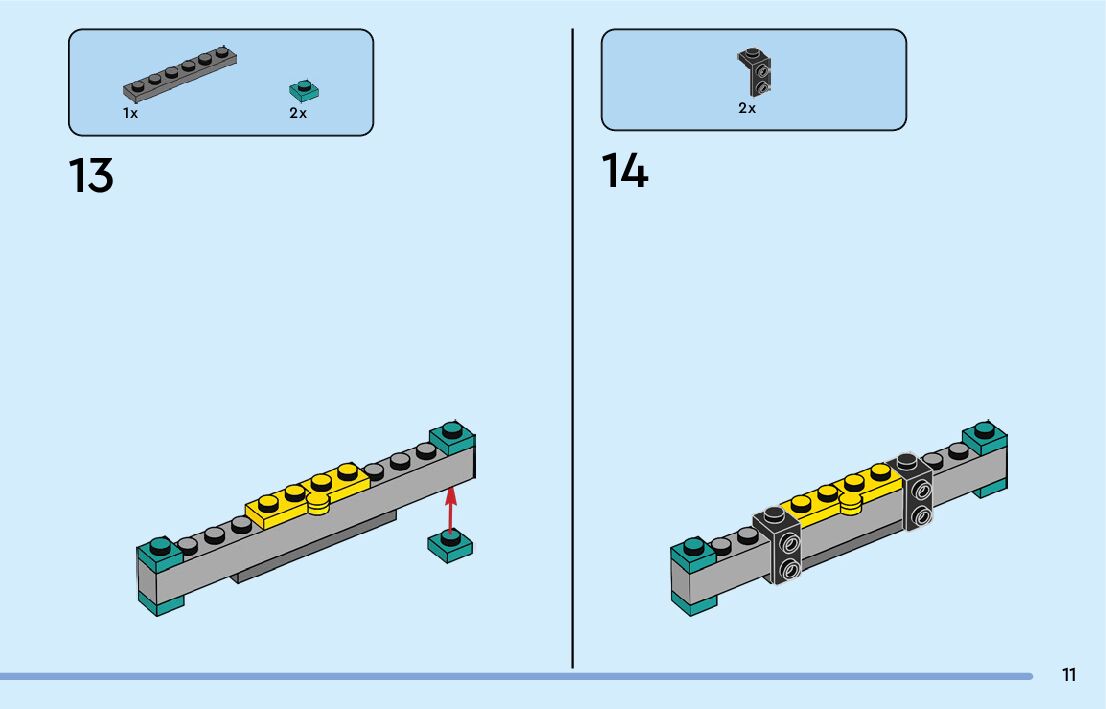 1x 2x

13

2x

14

11