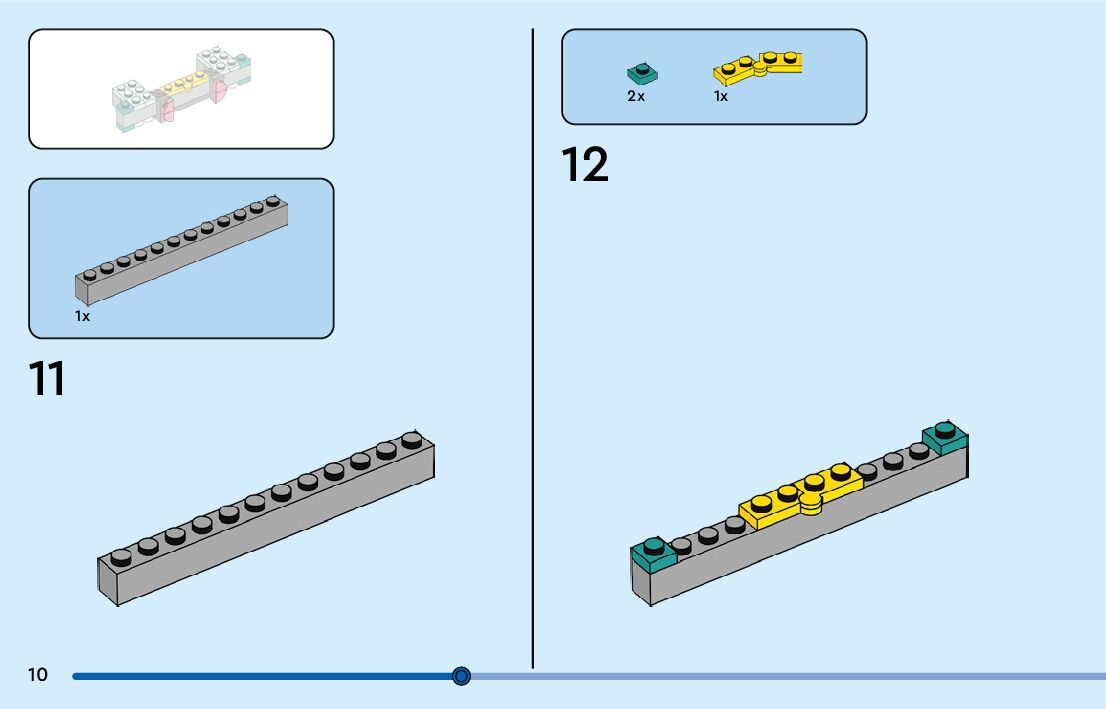 1x

11

2x

1x

12

10