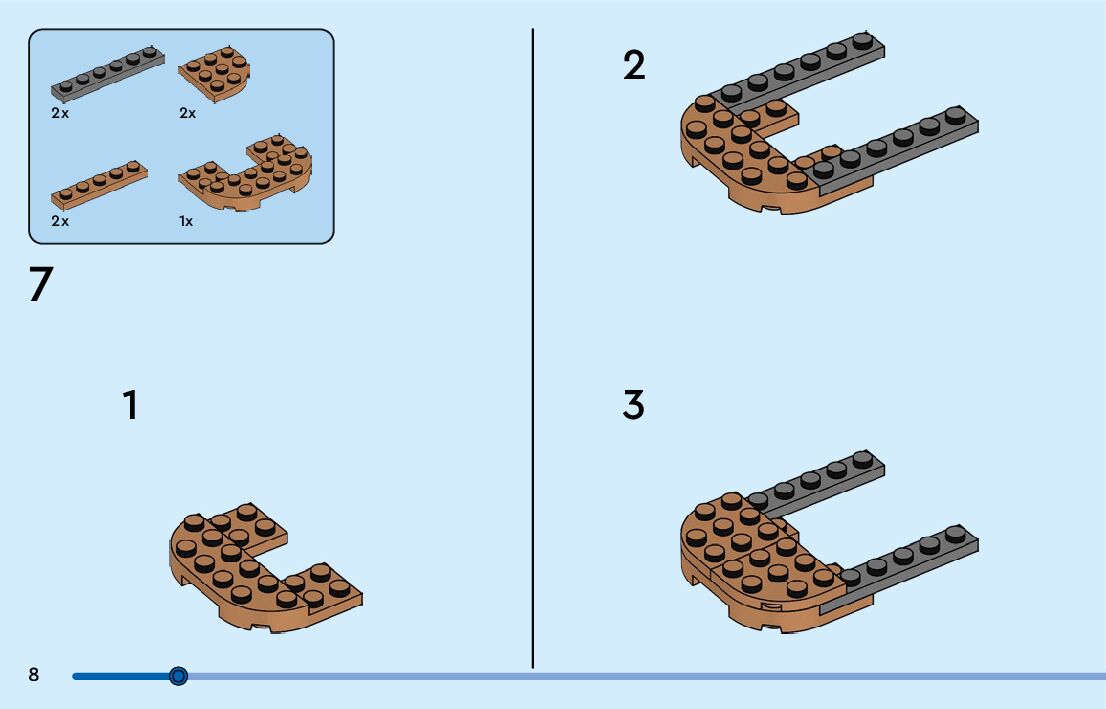 2x
2x
2x
1x

7

1

2

3

8