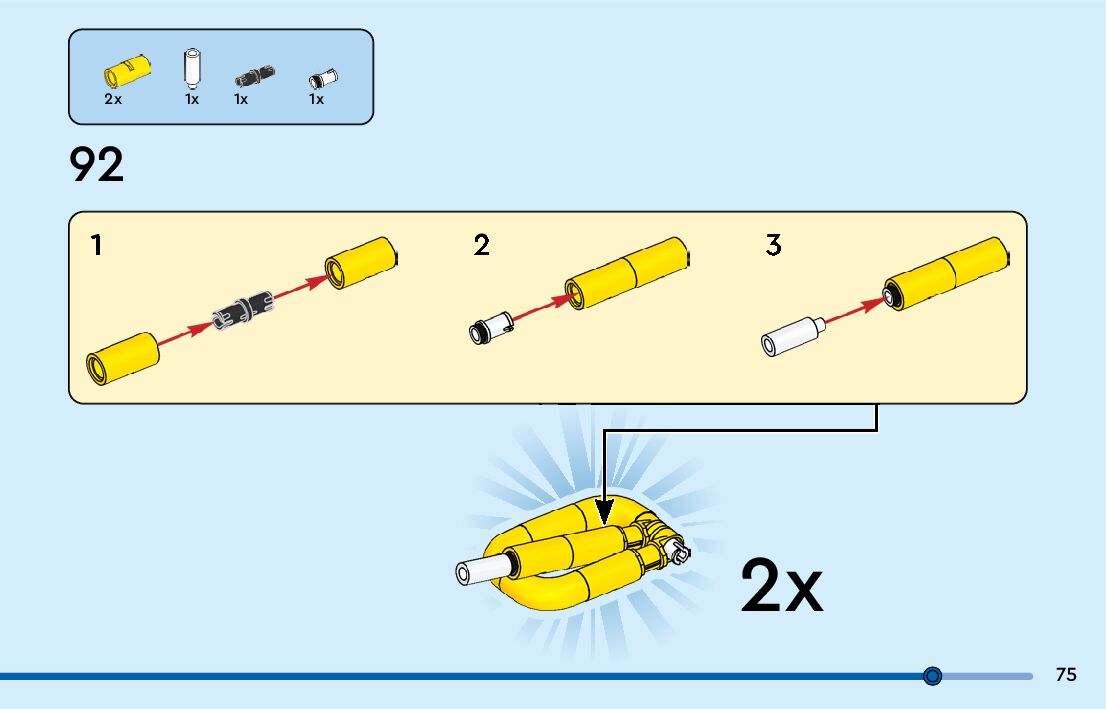 2x 1x 1x 1x

92

1

2

3

2x

75