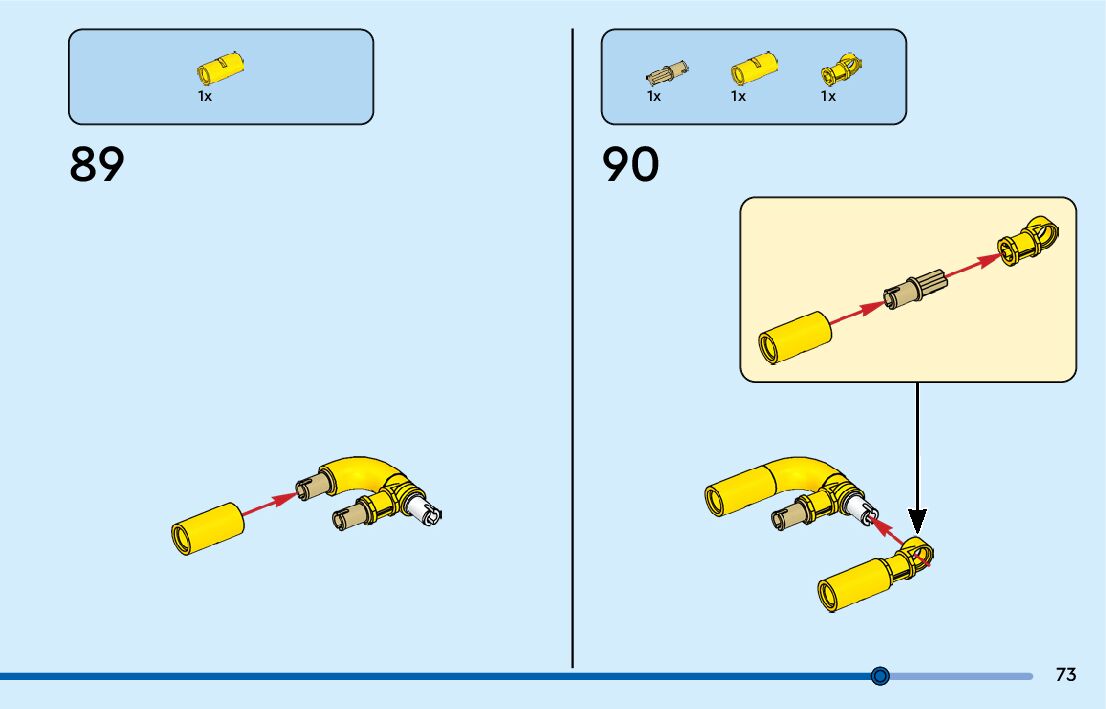 1x

89

1x 1x 1x

90

73