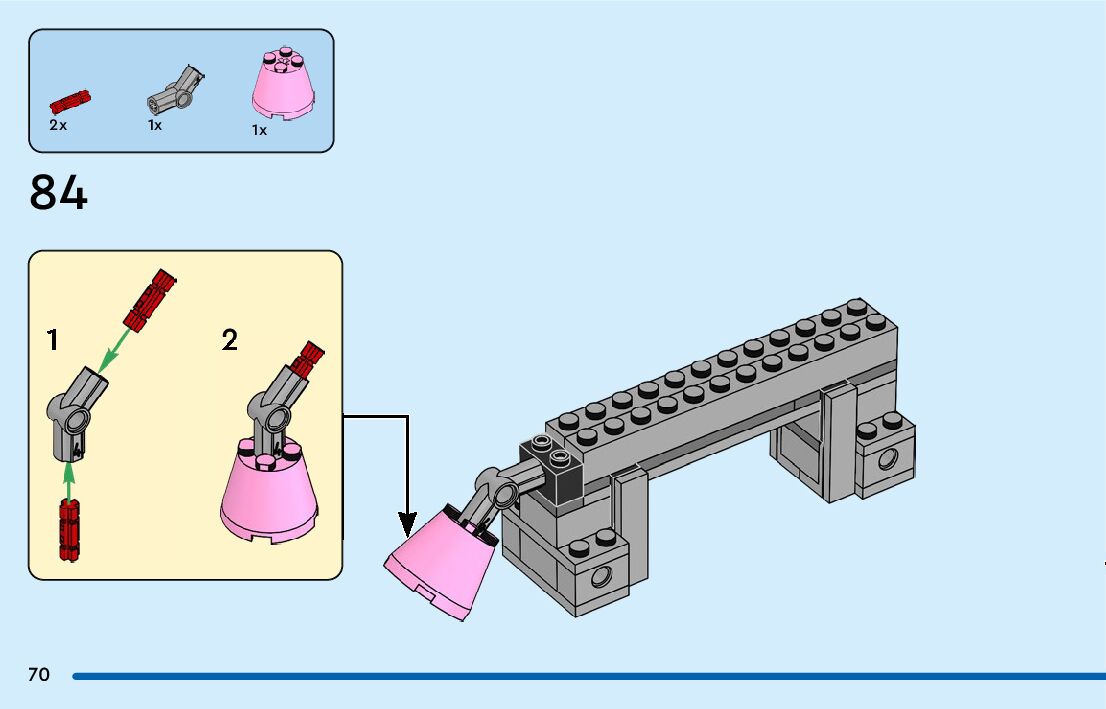 2x
1x
1x

84

1
2

70