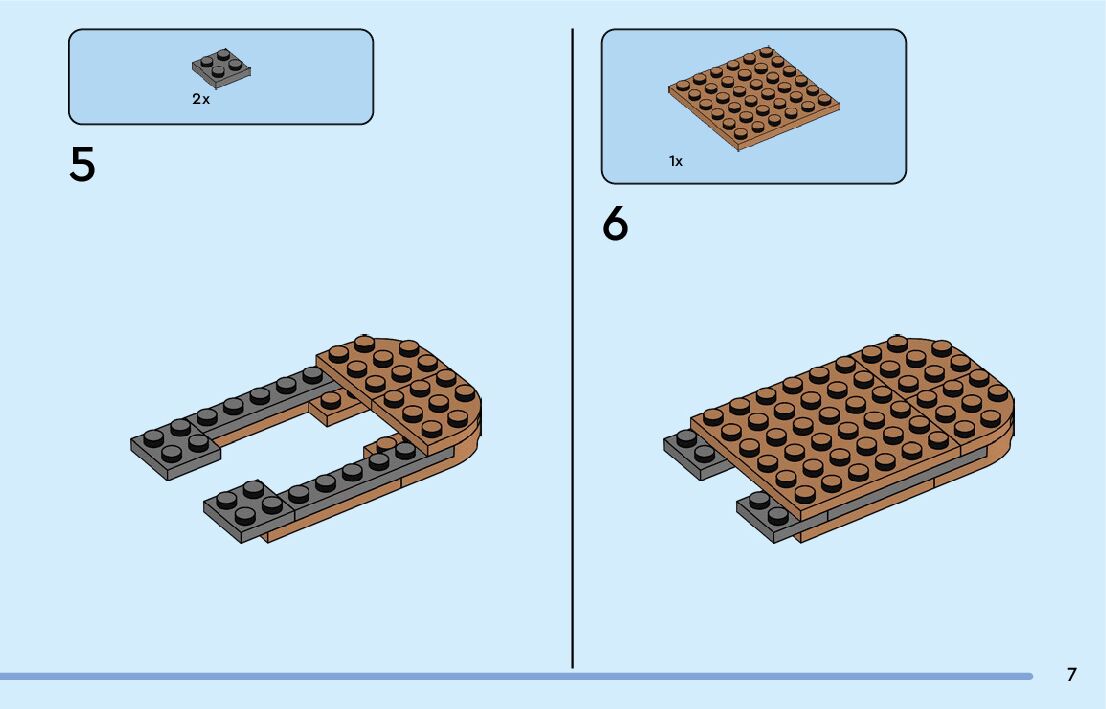 2x

5

1x

6

7