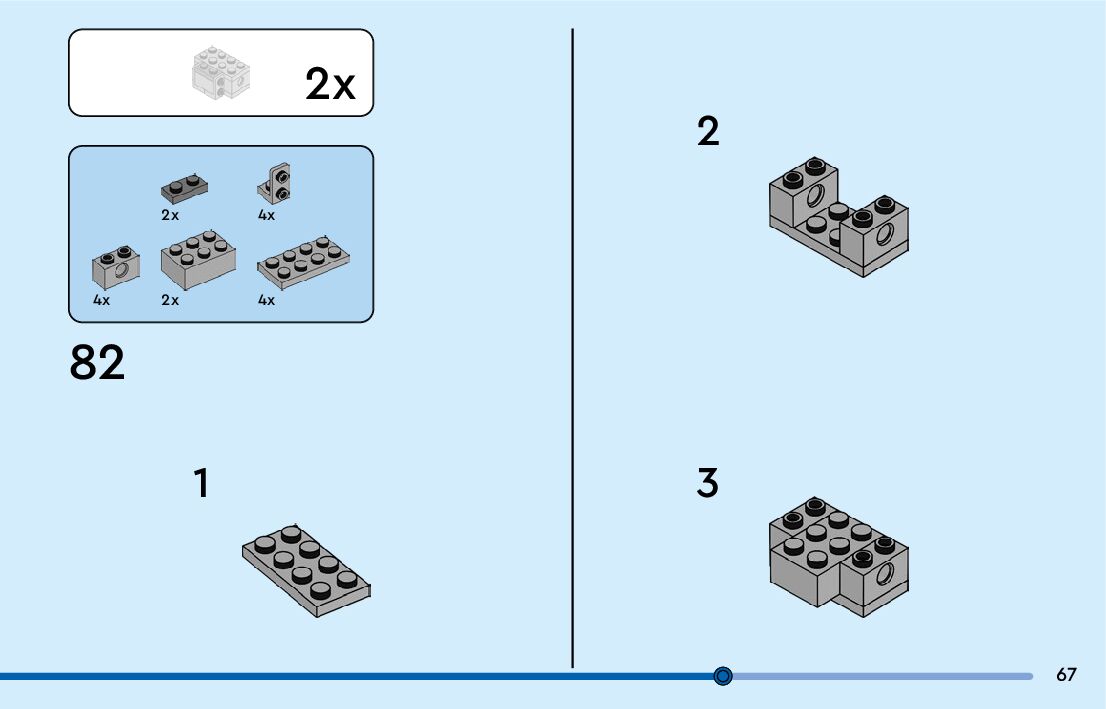 2x

2x
4x
4x
2x
4x

82

1

2

3

67