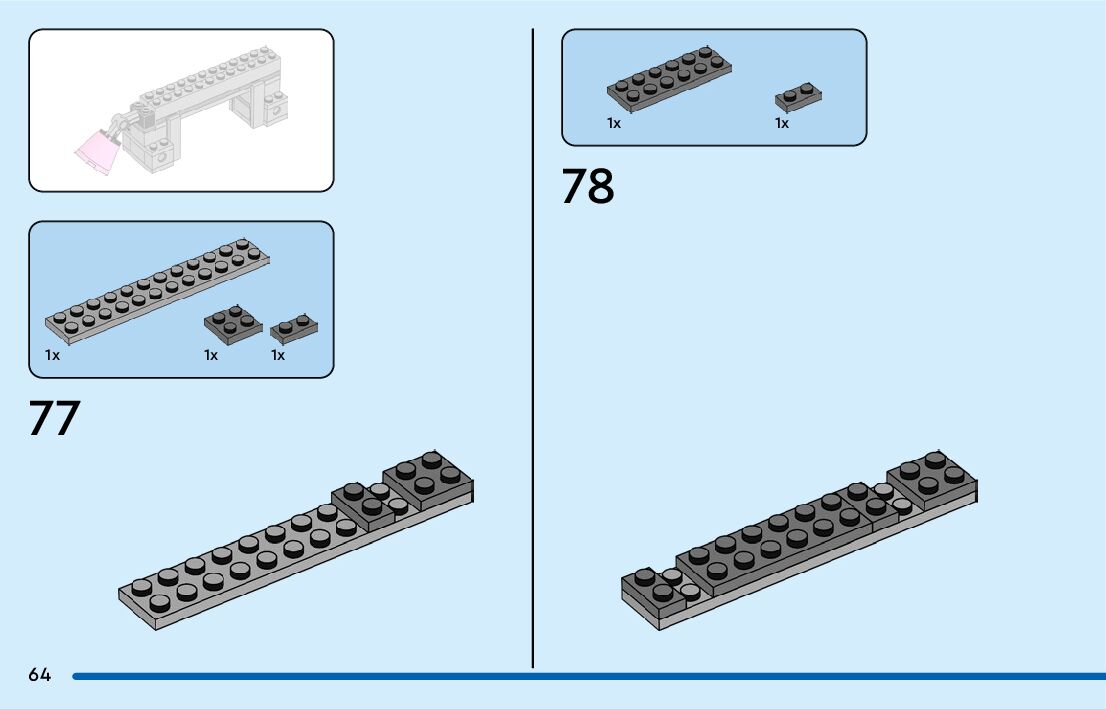 1x 1x 1x

77

1x 1x

78

64