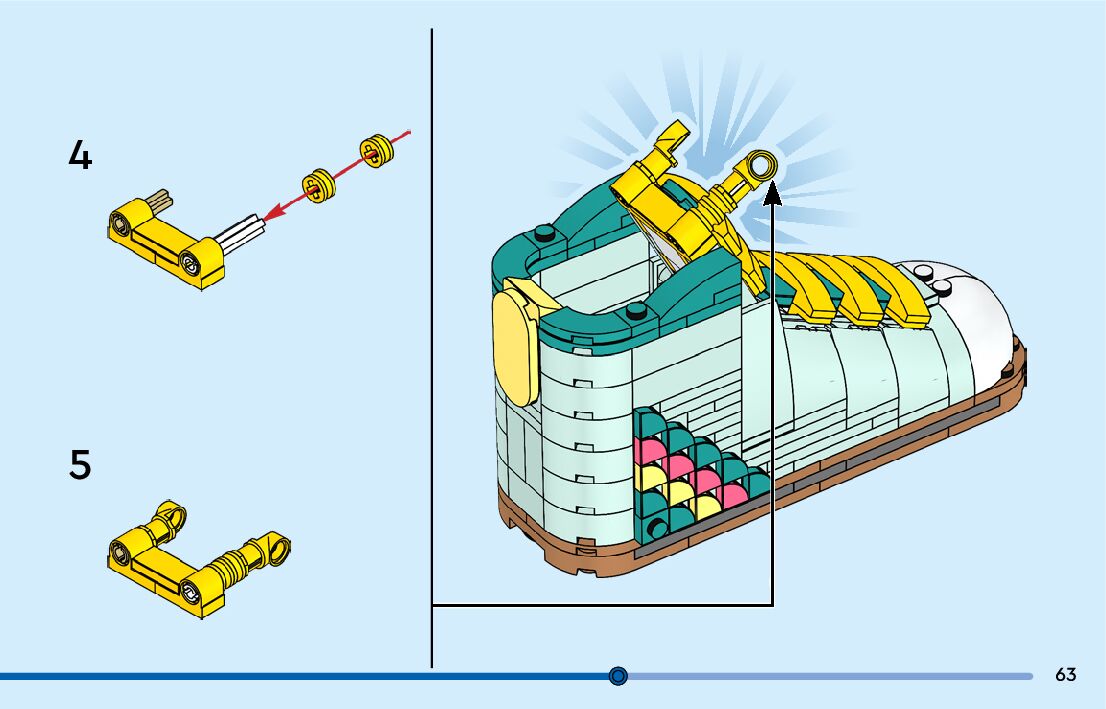 4

5

63