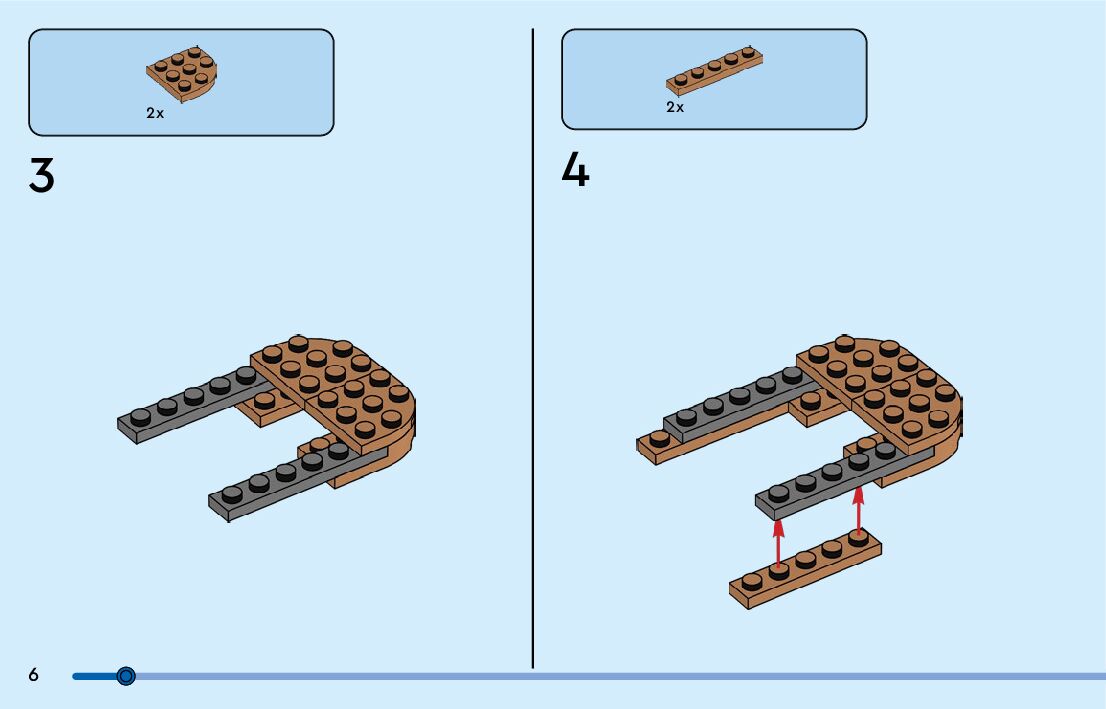 2x

3

2x

4

6