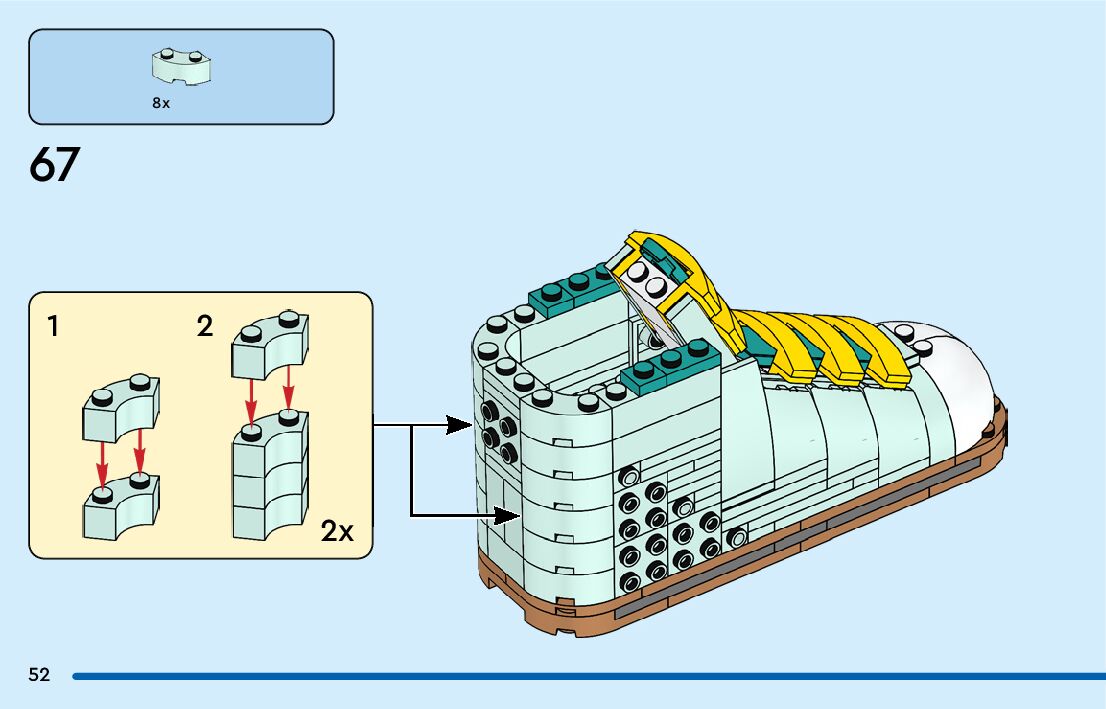 8x

67

1

2

2x

52