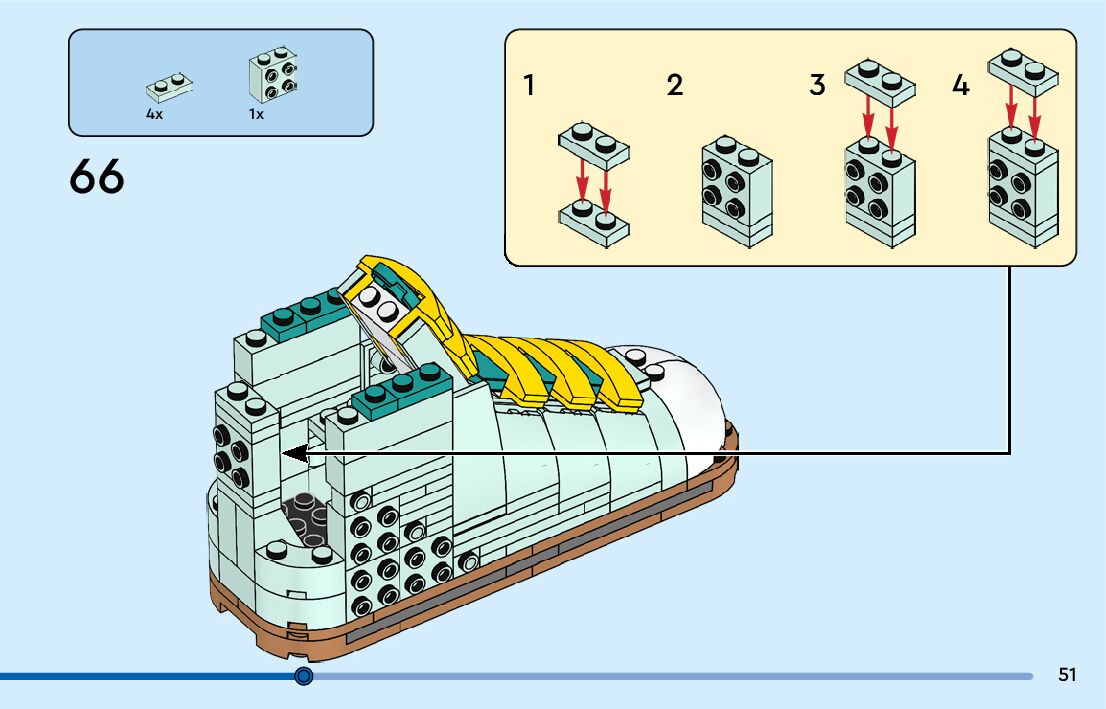 4x

1x

66

1

2

3

4

51