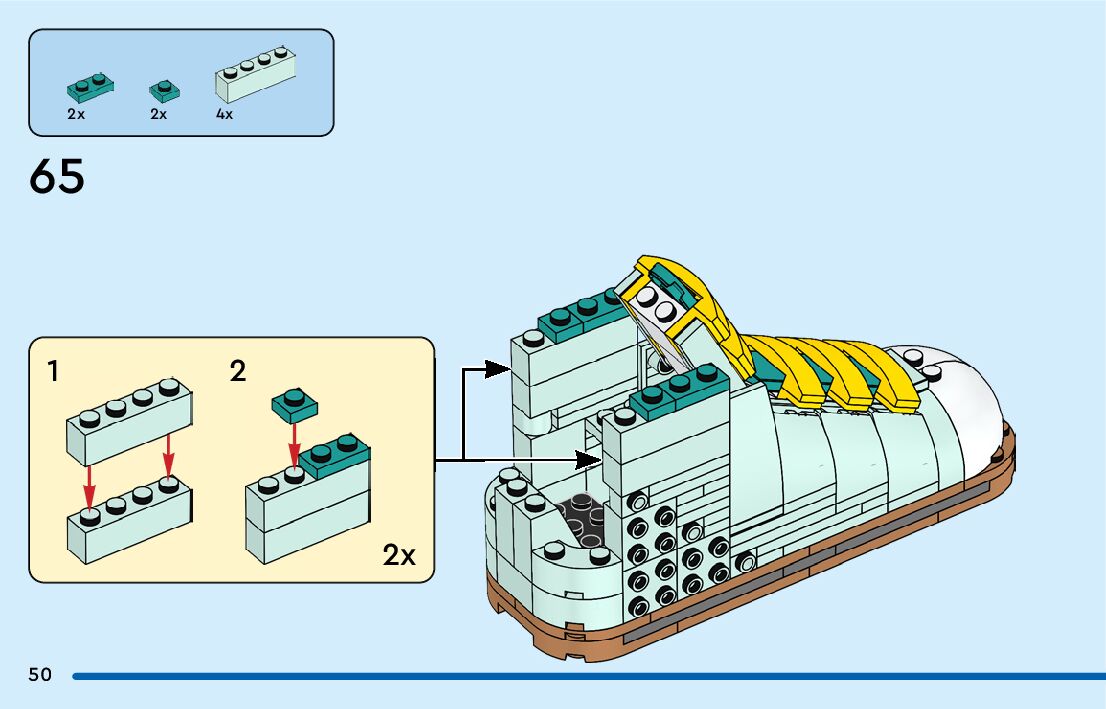 2x 2x 4x

65

1

2

2x

50