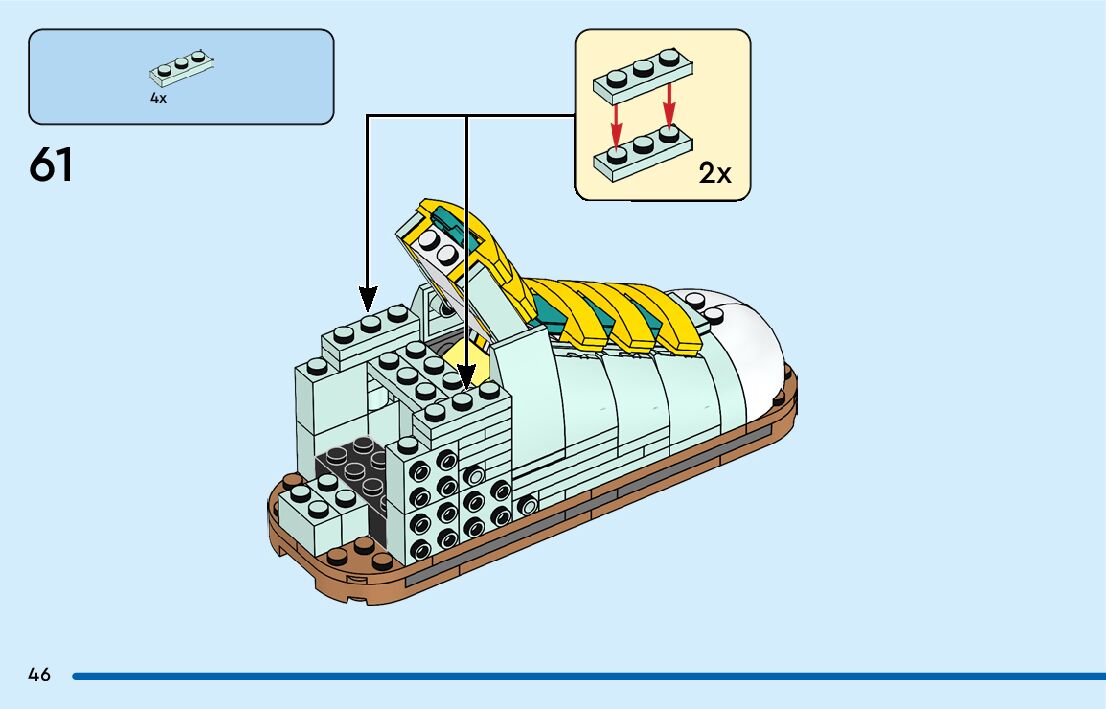 4x

61

2x

46