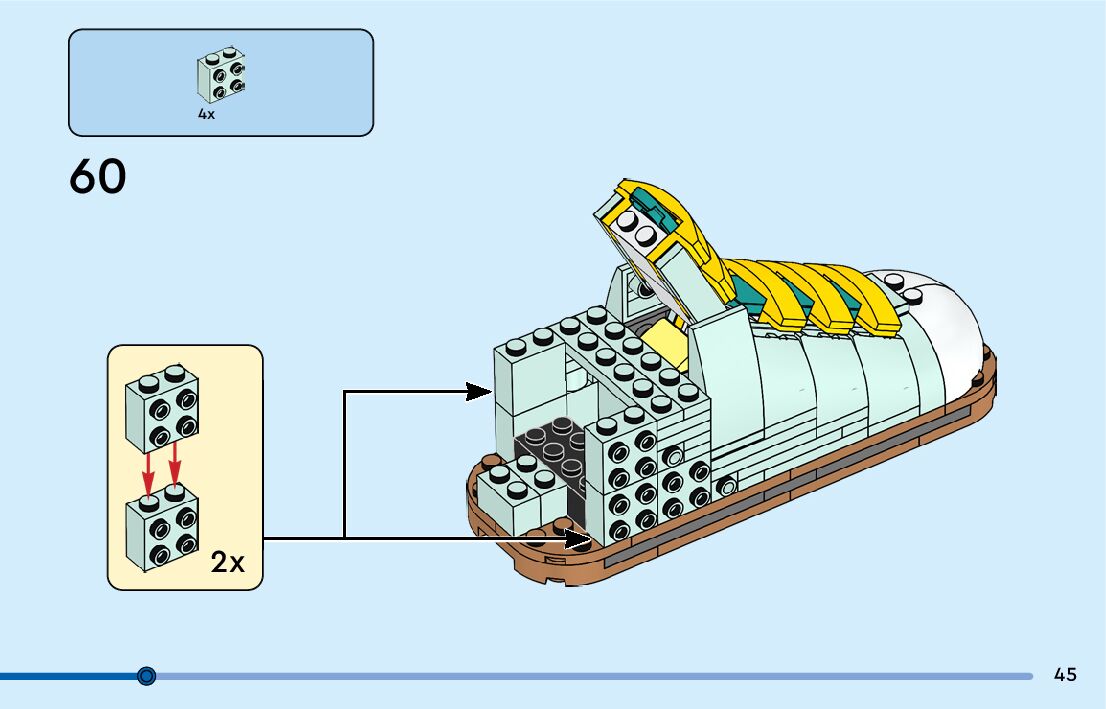 4x

60

2x

45