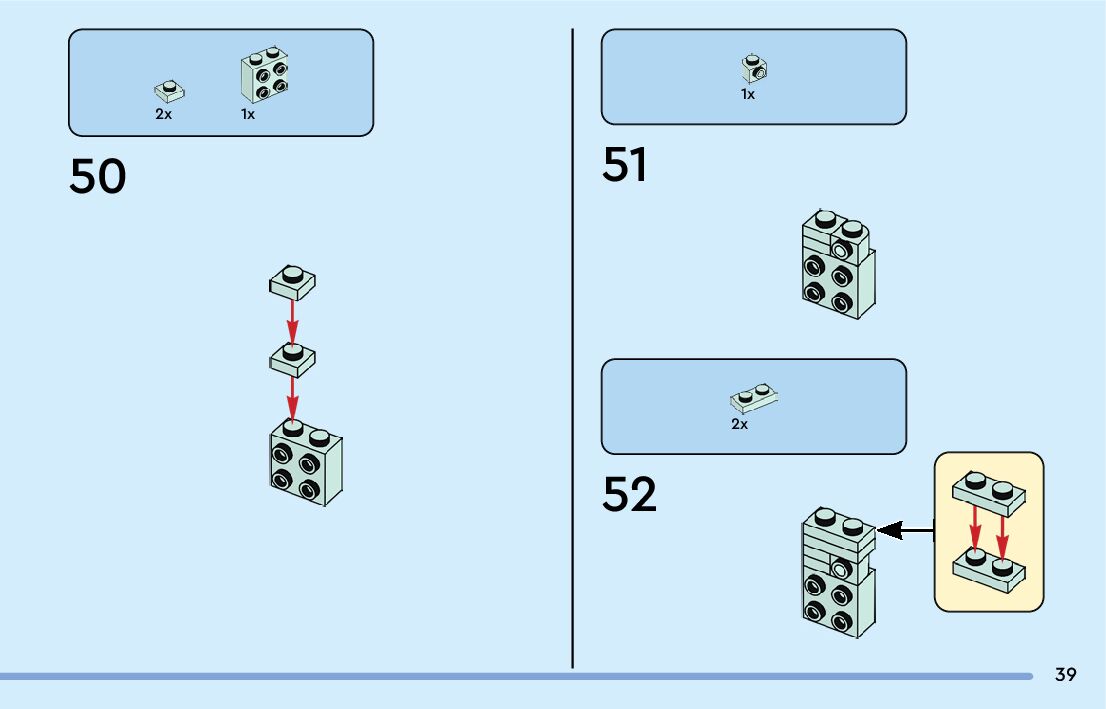 2x
1x

50

1x

51

2x

52

39