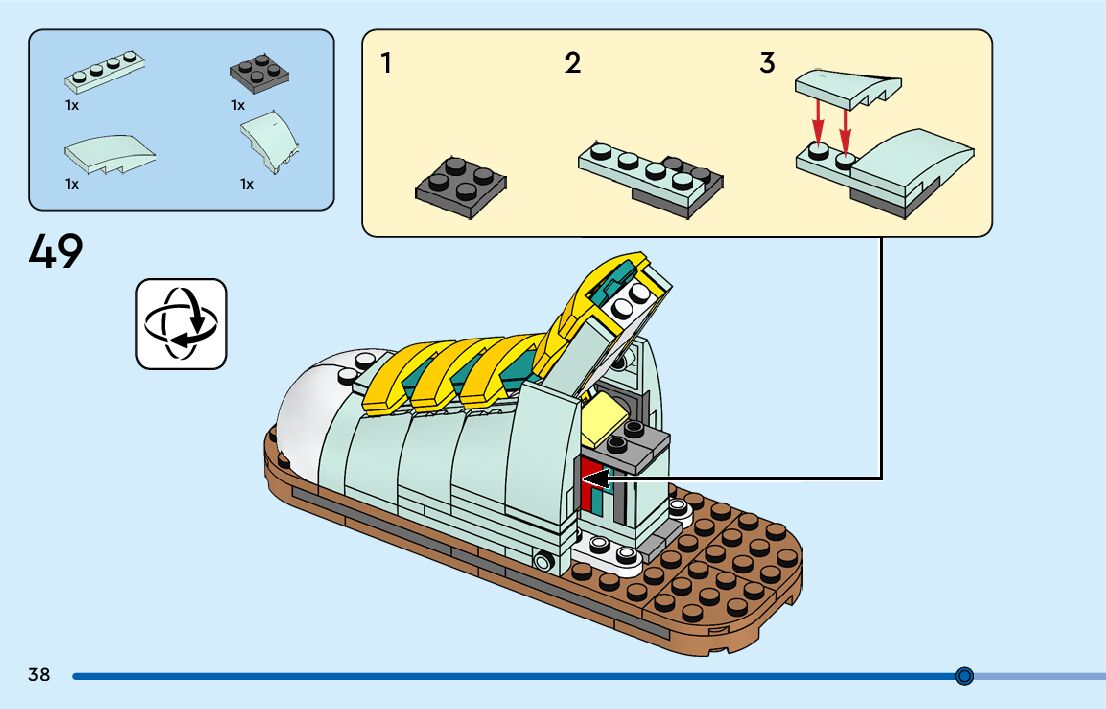 1x
1x
1x
1x

1
2
3

49

38