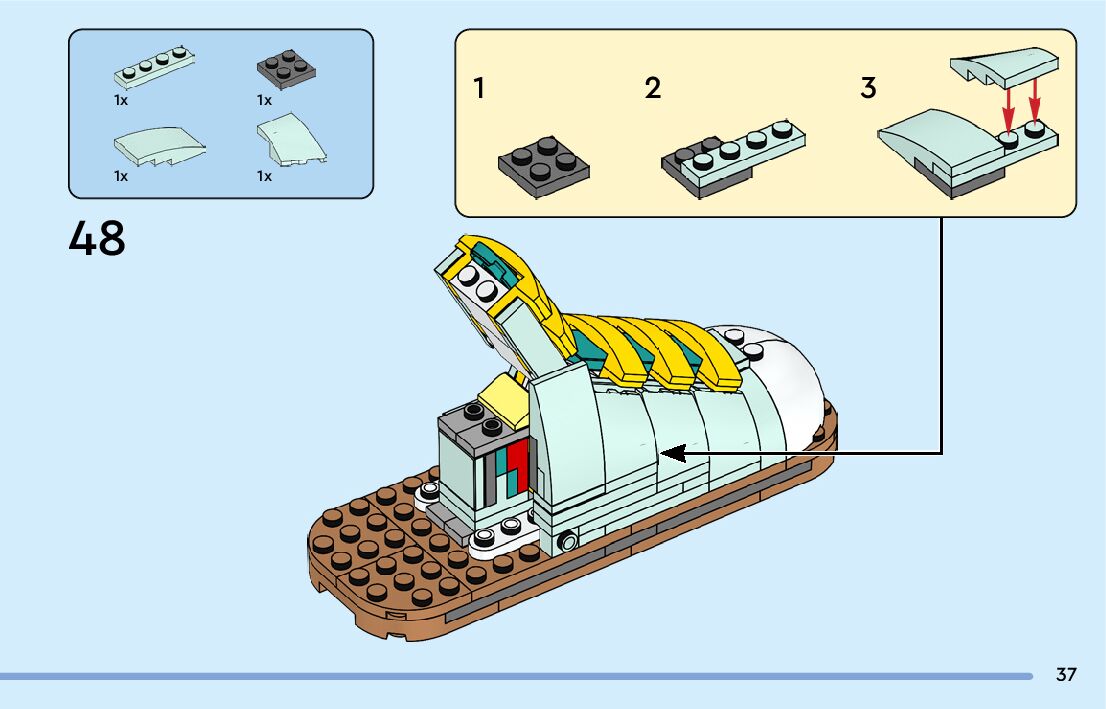 1x
1x
1x
1x

48

1
2
3

37