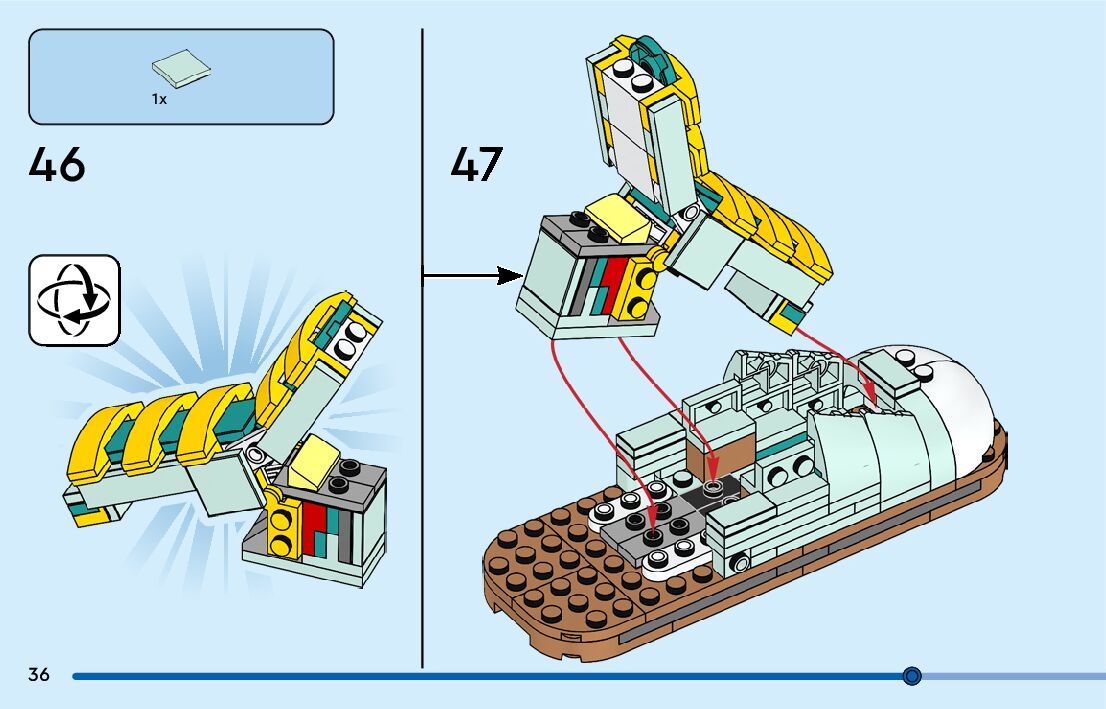 1x

46

47

36