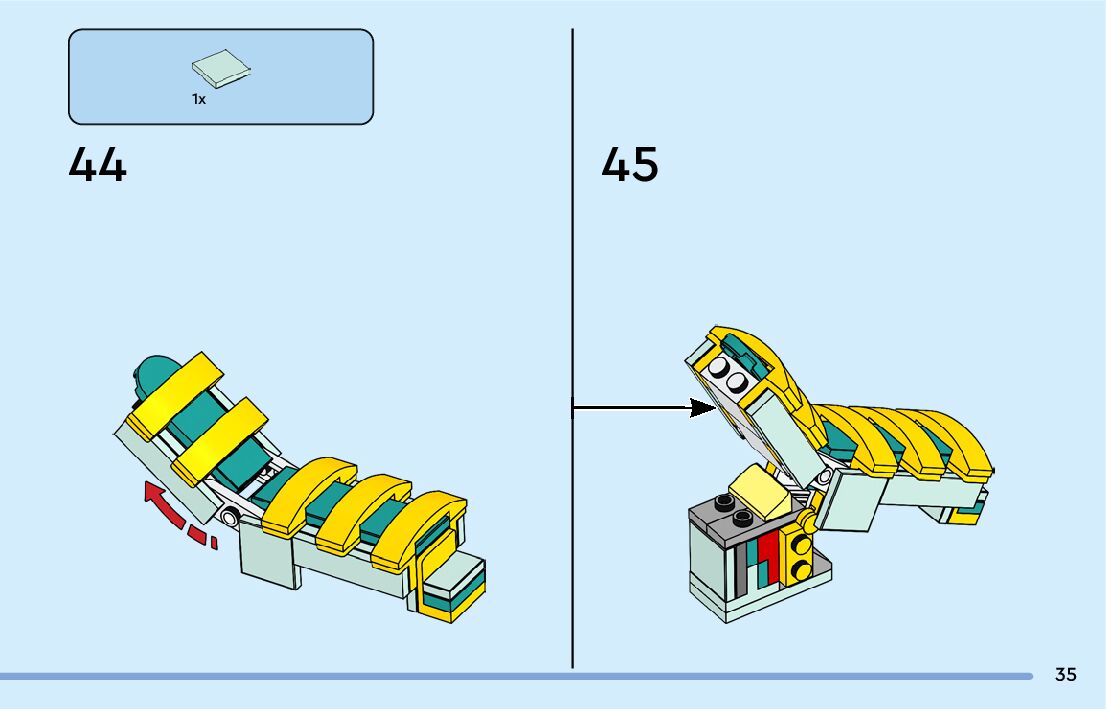 1x

44

45

35