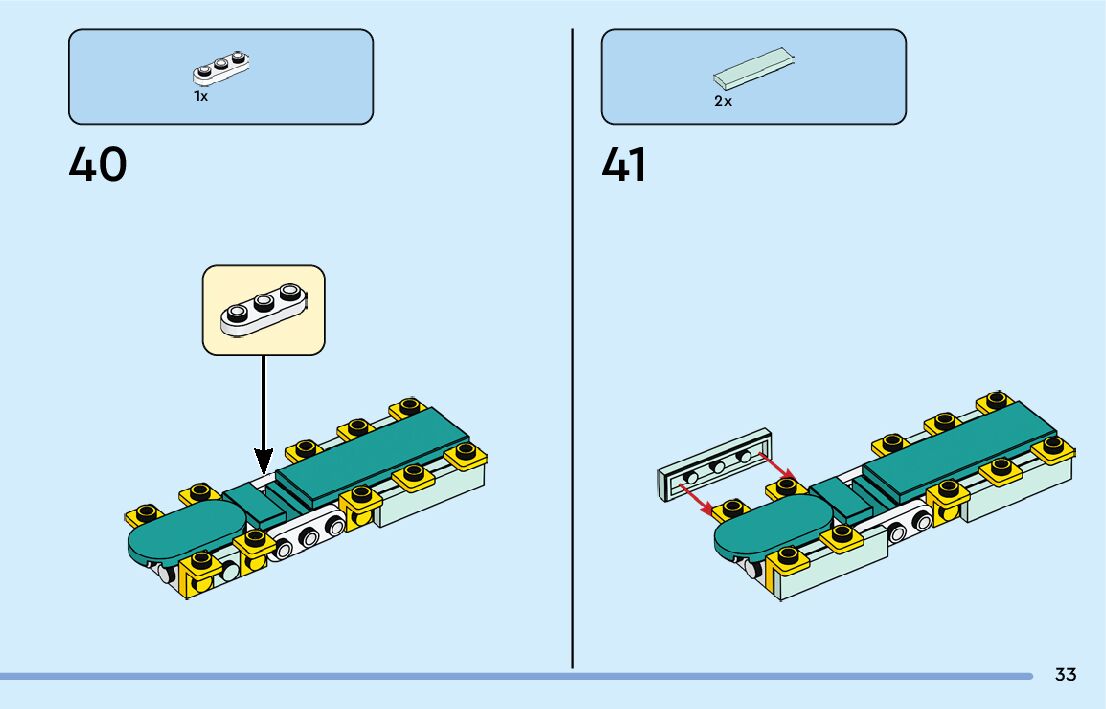 1x

40

2x

41

33