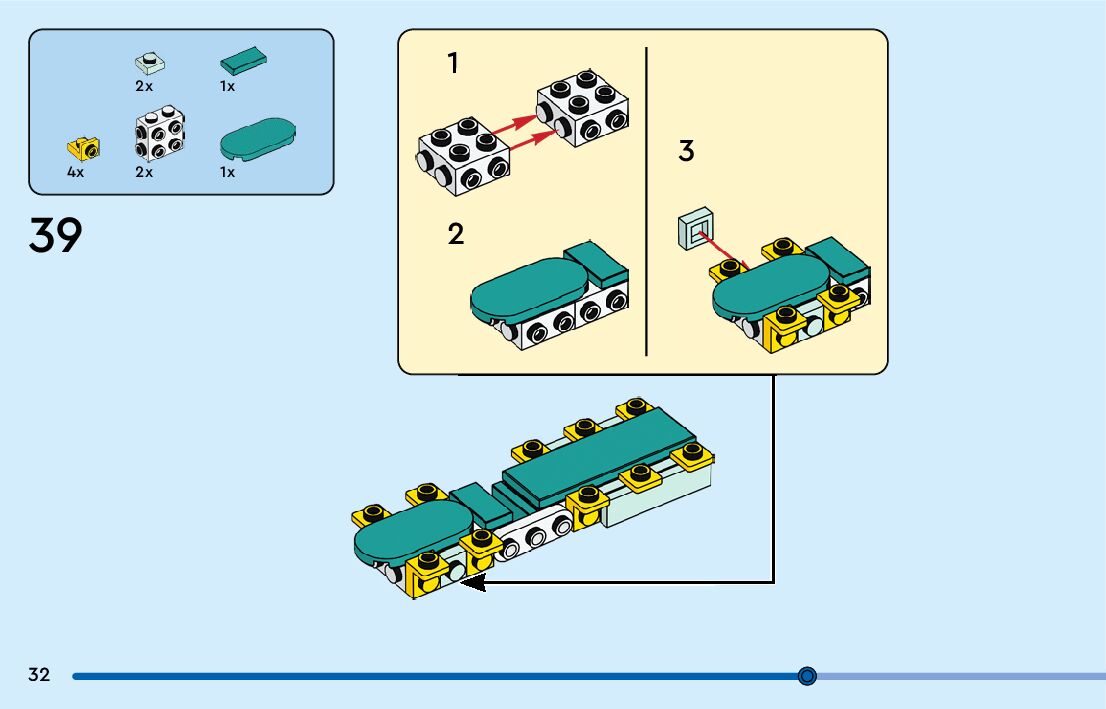 2x
1x
4x
2x
1x

39

1

2

3

32