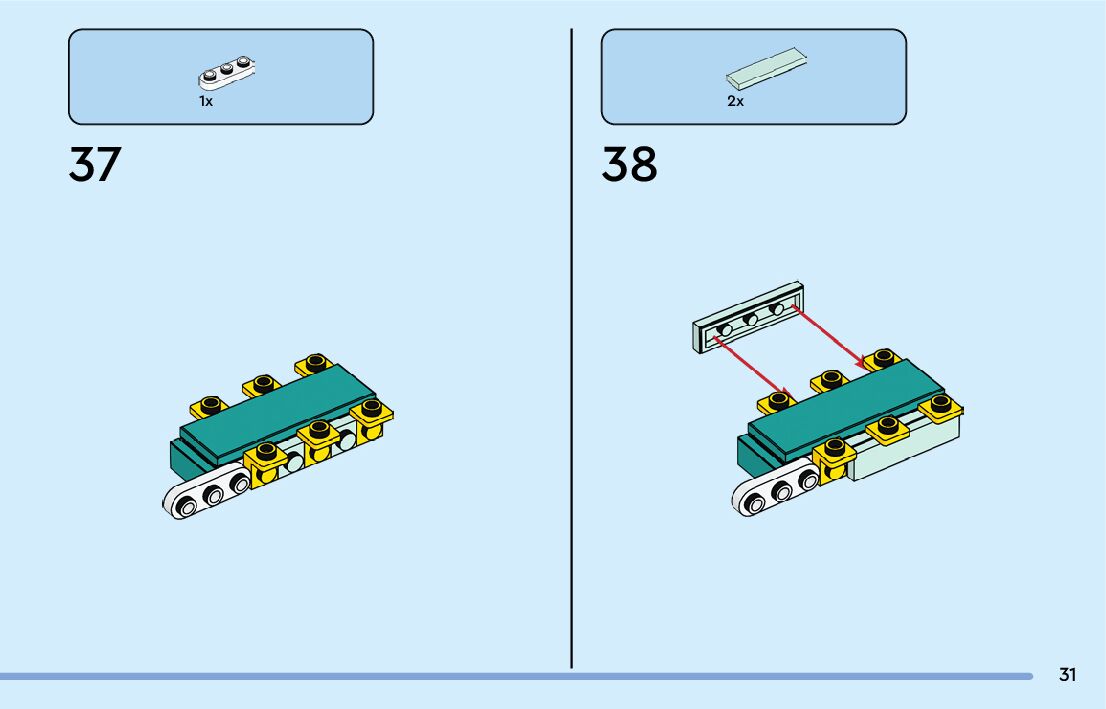 1x

37

2x

38

31