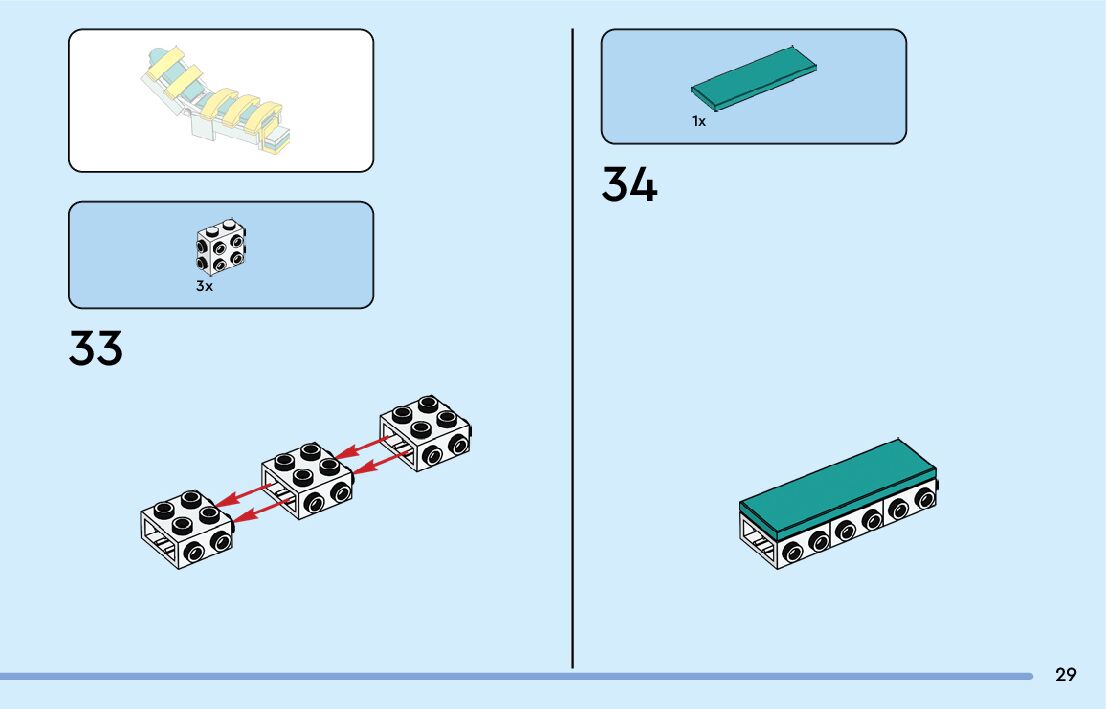 3x

33

1x

34

29