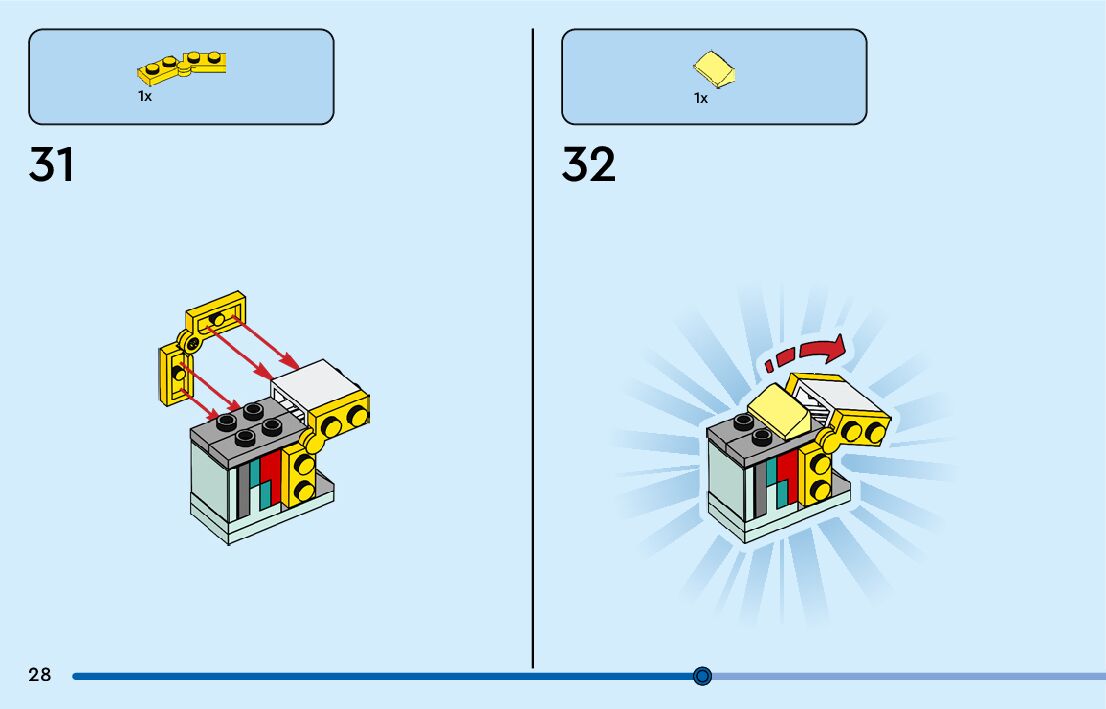 1x

31

1x

32

28