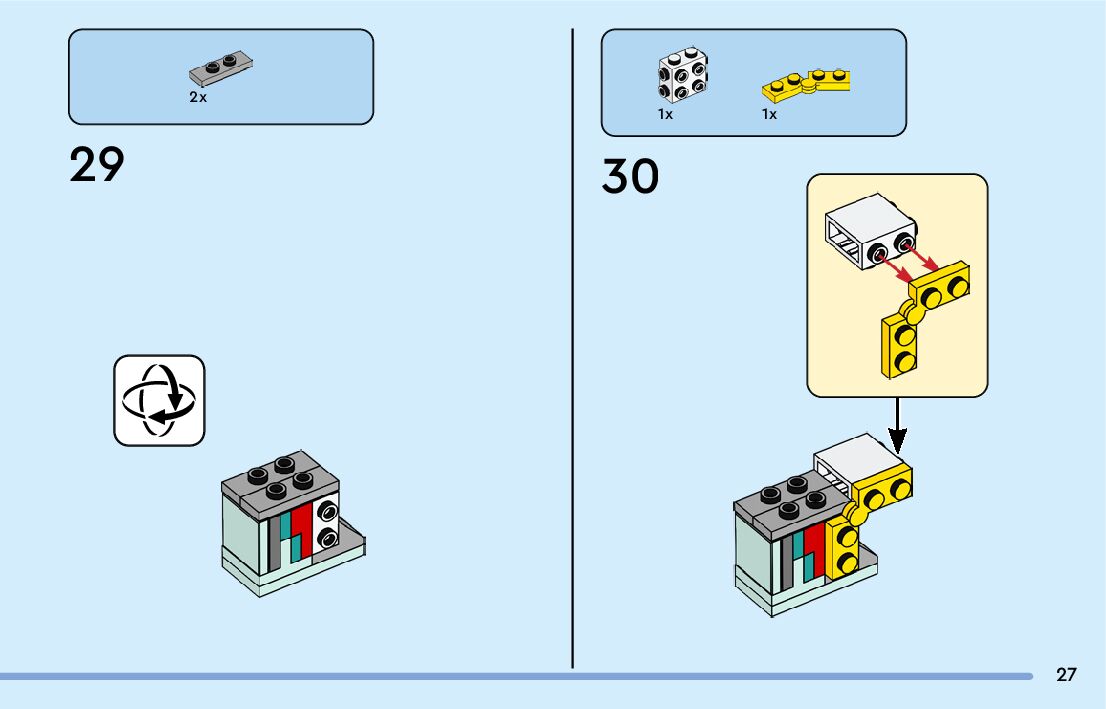 2x

29

1x 1x

30

27