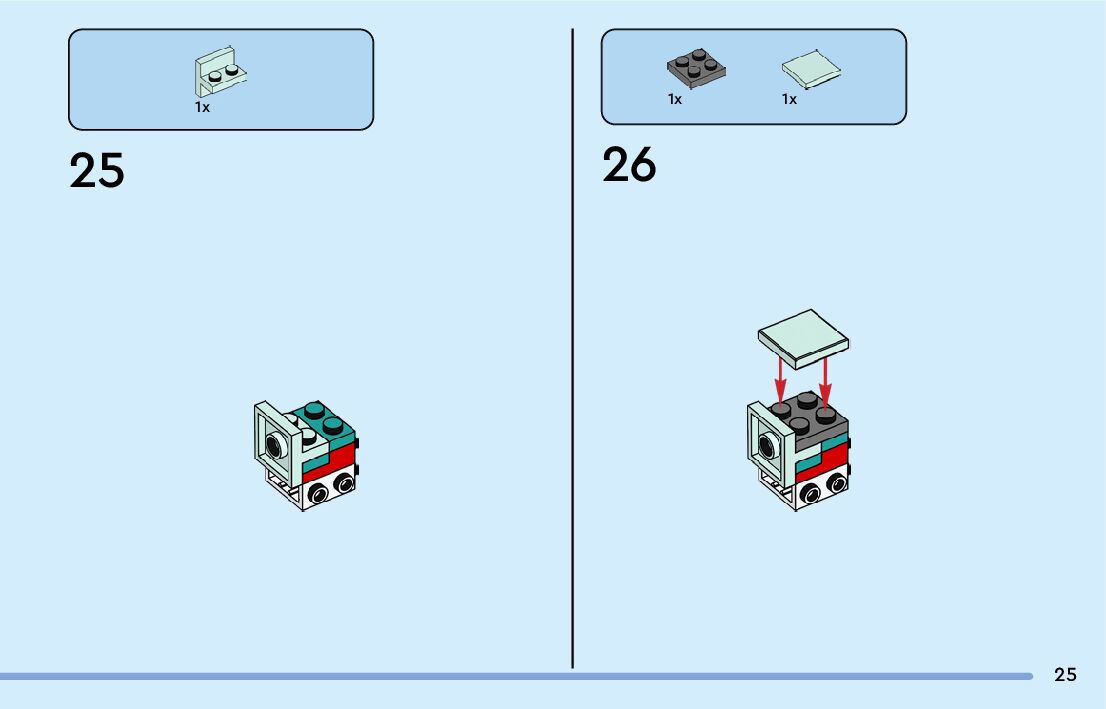 1x

25

1x 1x

26

25