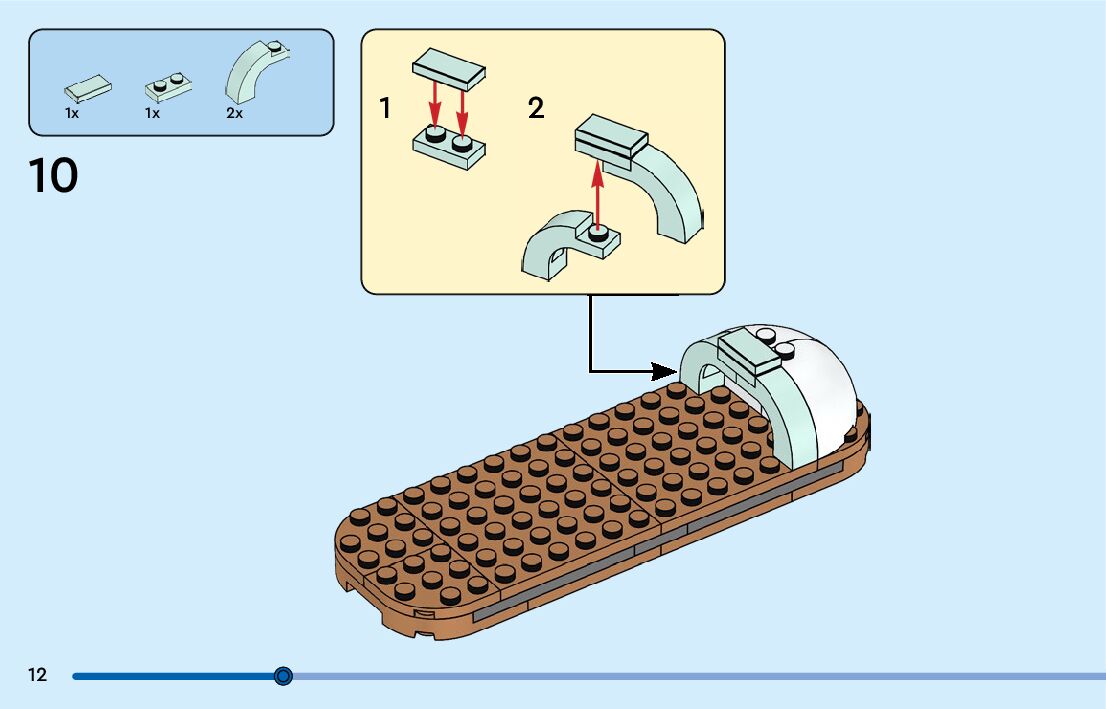 1x 1x 2x

10

1

2

12