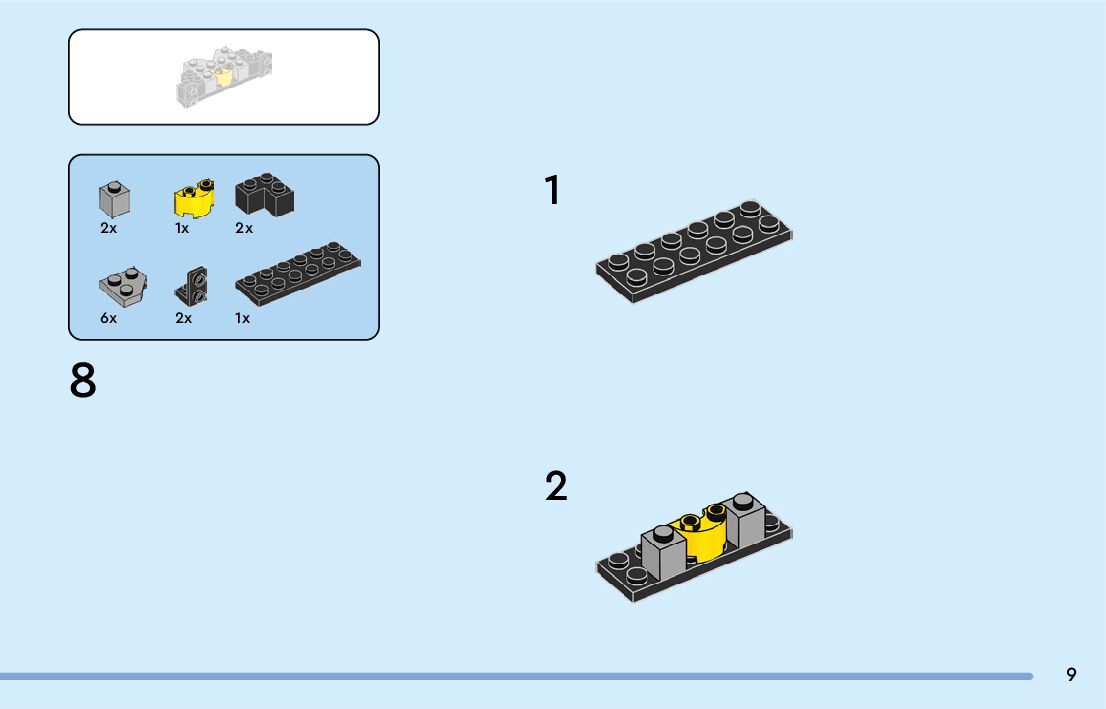 2x
1x
2x
6x
2x
1x

8

1

2

9