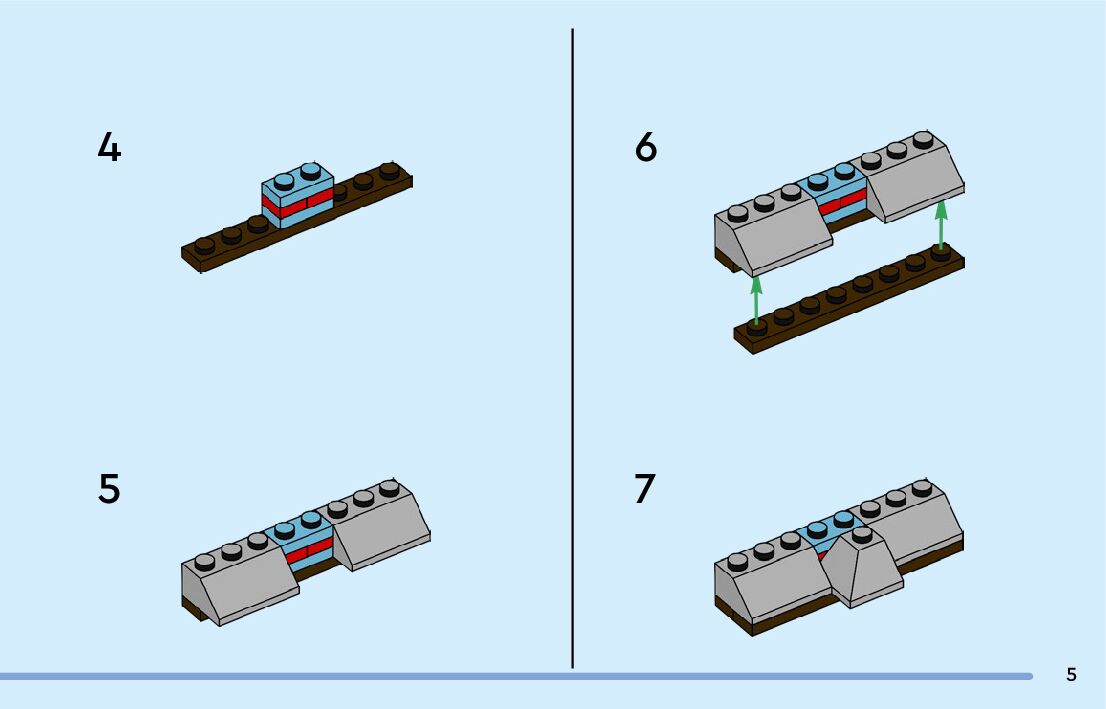 4

5

6

7

5